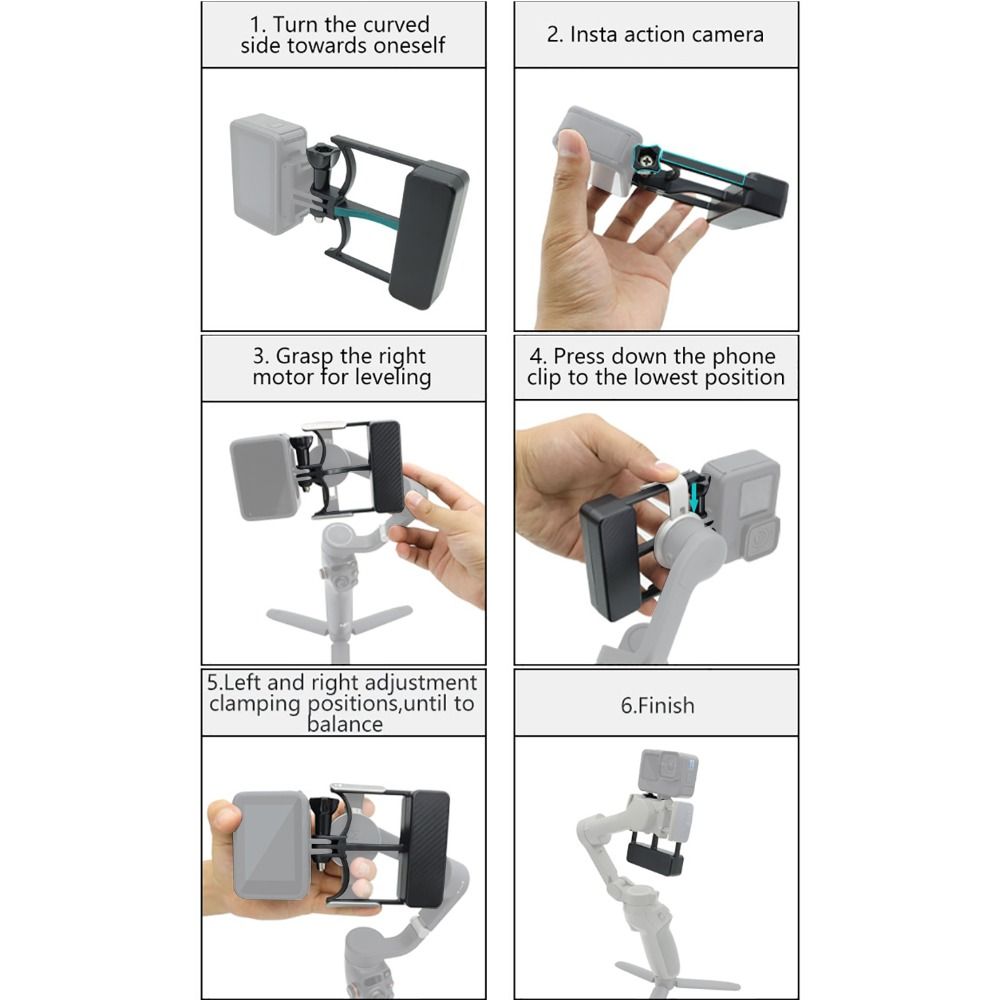 1. Turn the curved side towards oneself

2. Insta action camera

3. Grasp the right motor for leveling

4. Press down the phone clip to the lowest position

5.Left and right adjustment clamping positions,until to balance

6.Finish