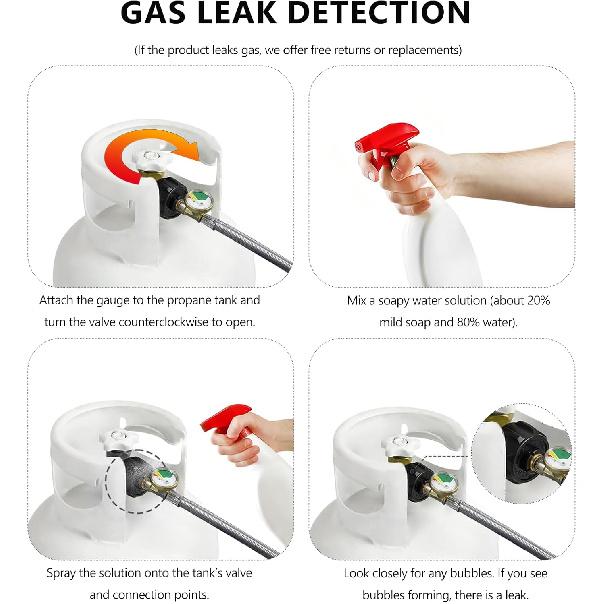 GAS LEAK DETECTION

(If the product leaks gas, we offer free returns or replacements)

Attach the gauge to the propane tank and turn the valve counterclockwise to open.

Mix a soapy water solution (about 20% mild soap and 80% water).

Spray the solution onto the tank's valve and connection points.

Look closely for any bubbles. If you see bubbles forming, there is a leak.