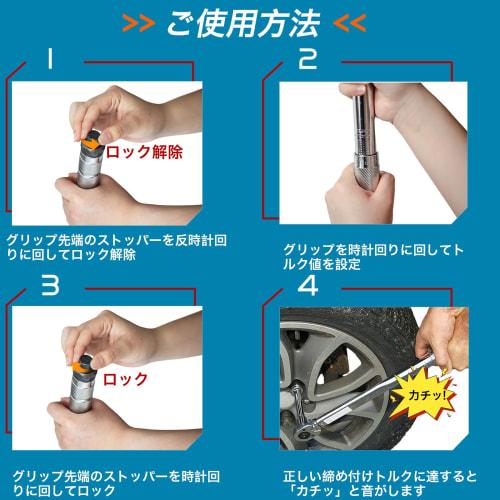 >> ご使用方法 <<

1

ロック解除

グリップ先端のストッパーを反時計回りに回してロック解除

2

グリップを時計回りに回してトルク値を設定

3

ロック

グリップ先端のストッパーを時計回りに回してロック

4

カチッ!

正しい締め付けトルクに達すると「カチッ」と音がします