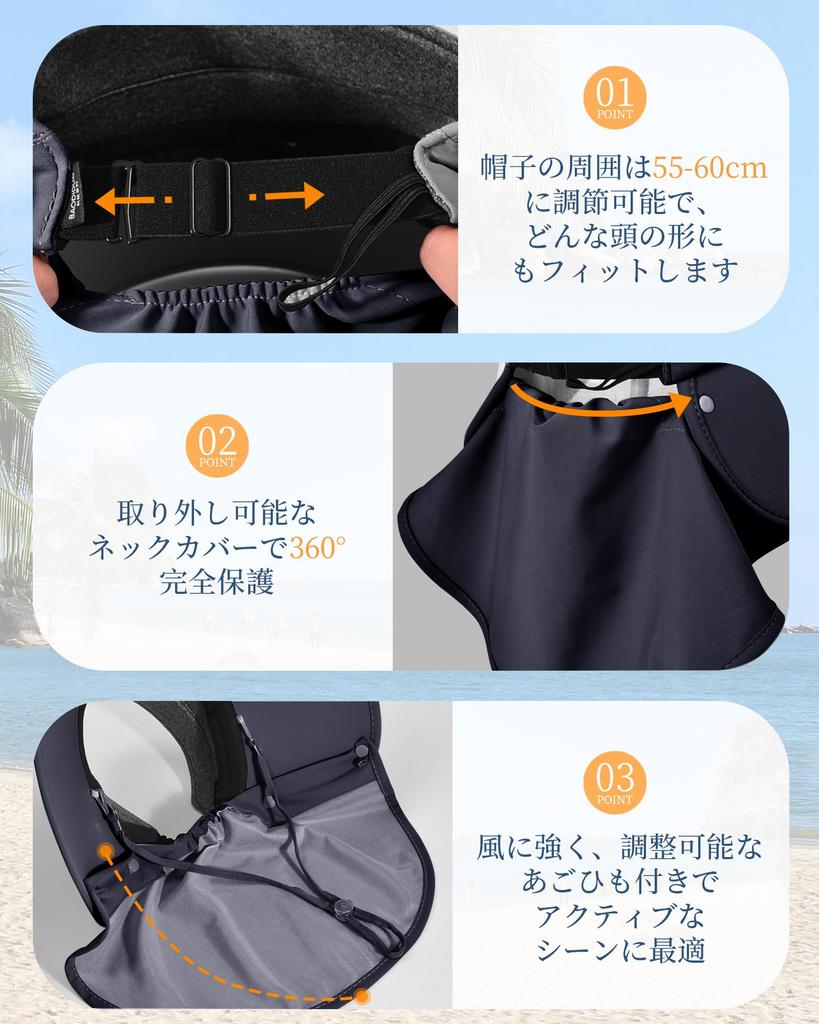 01
POINT

帽子の周囲は55-60cmに調節可能で、どんな頭の形にもフィットします

02
POINT

取り外し可能なネックカバーで360°完全保護

03
POINT

風に強く、調整可能なあごひも付きでアクティブなシーンに最適