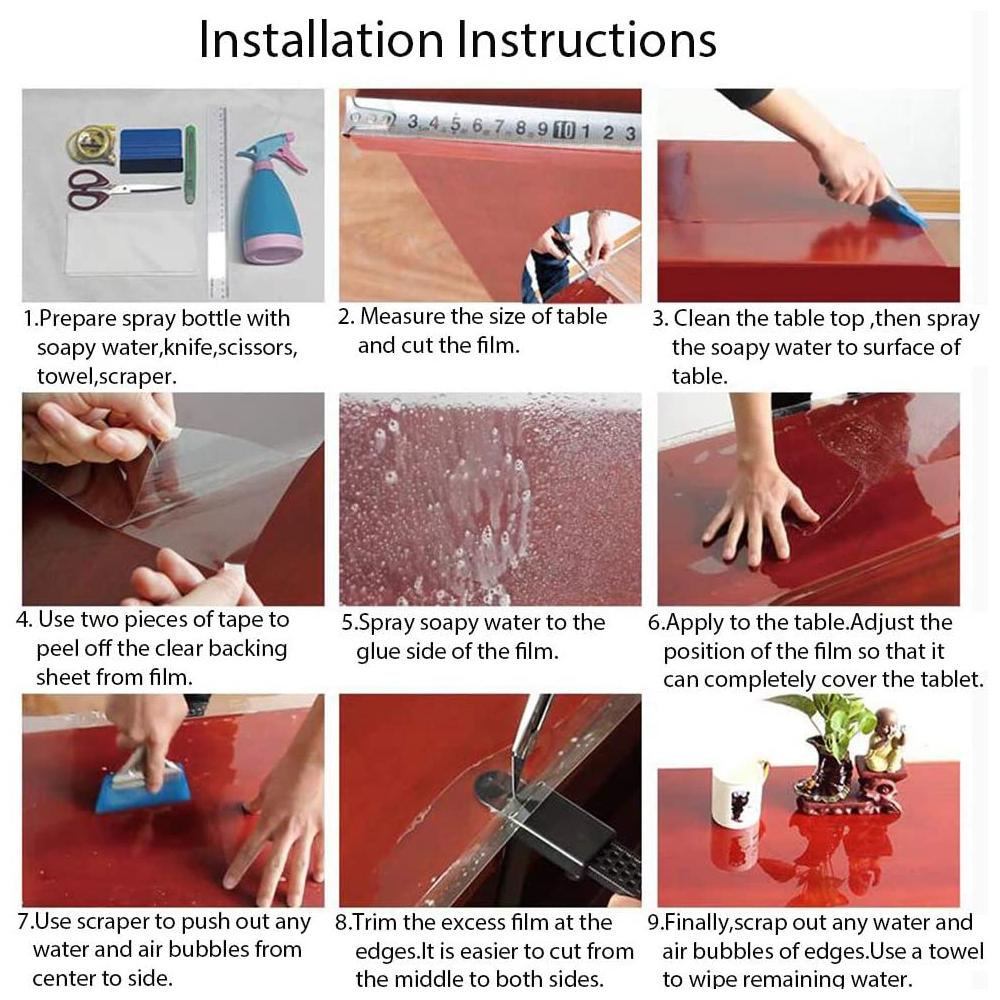 Installation Instructions

3 4 5 6 7 8 9 10 1 2 3

1.Prepare spray bottle with soapy water,knife,scissors, towel,scraper.

2. Measure the size of table and cut the film.

3. Clean the table top ,then spray the soapy water to surface of table.

4. Use two pieces of tape to peel off the clear backing sheet from film.

5.Spray soapy water to the glue side of the film.

6.Apply to the table.Adjust the position of the film so that it can completely cover the tablet.

7.Use scraper to push out any water and air bubbles from center to side.

8.Trim the excess film at the edges.It is easier to cut from the middle to both sides.

9.Finally,scrap out any water and air bubbles of edges.Use a towel to wipe remaining water.