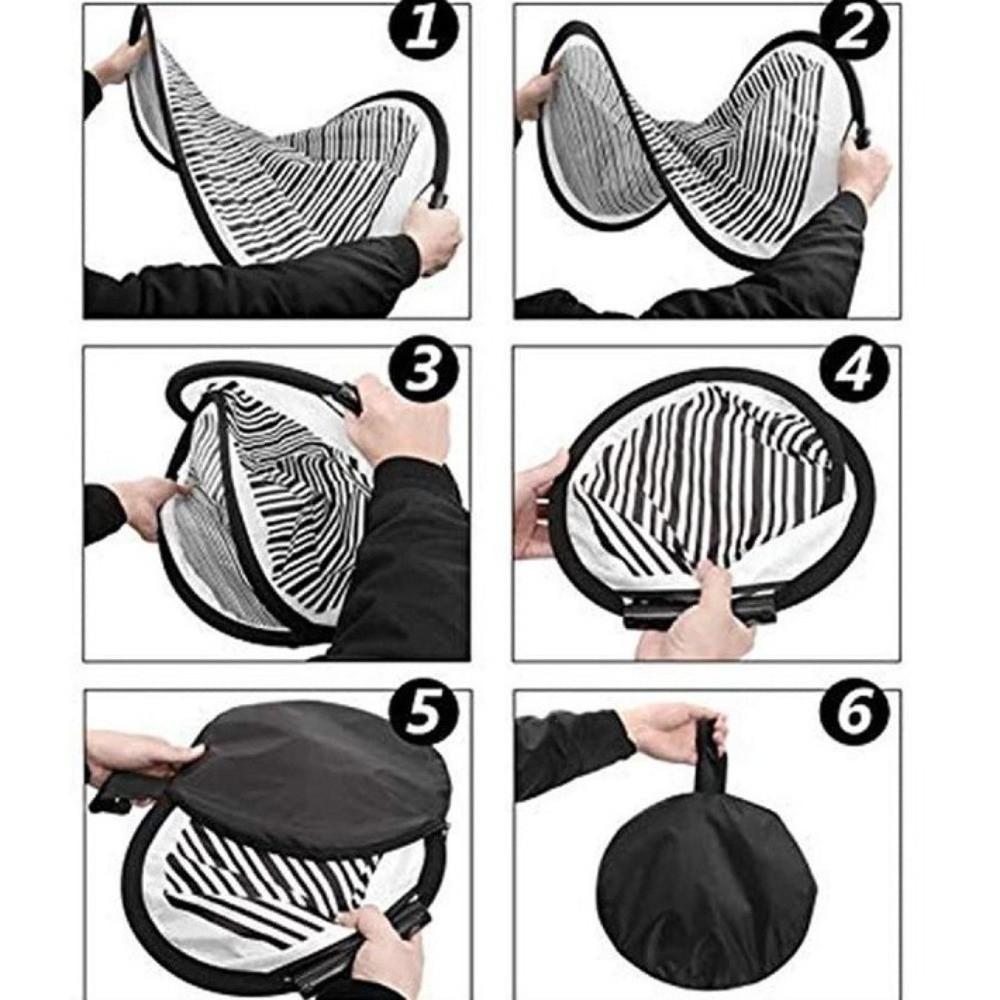 1

2

3

4

5

6