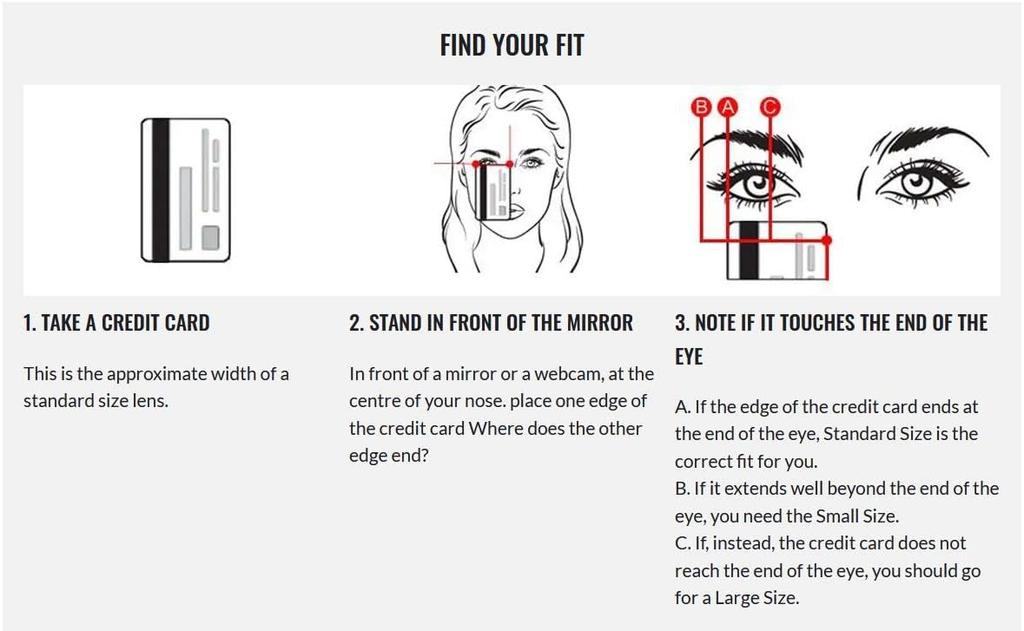 FIND YOUR FIT

B A C

1. TAKE A CREDIT CARD

This is the approximate width of a standard size lens.

2. STAND IN FRONT OF THE MIRROR

In front of a mirror or a webcam, at the centre of your nose. place one edge of the credit card Where does the other edge end?

3. NOTE IF IT TOUCHES THE END OF THE EYE

A. If the edge of the credit card ends at the end of the eye, Standard Size is the correct fit for you.
B. If it extends well beyond the end of the eye, you need the Small Size.
C. If, instead, the credit card does not reach the end of the eye, you should go for a Large Size.