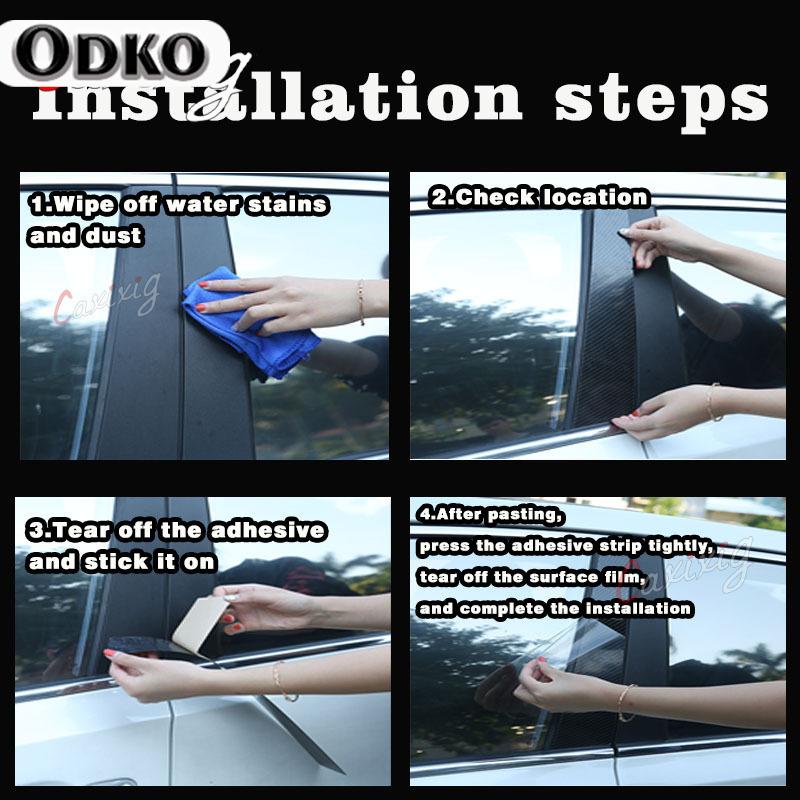 ODKO

installation steps

1.Wipe off water stains and dust

Caxixig

2.Check location

3.Tear off the adhesive and stick it on

4.After pasting,
press the adhesive strip tightly,
tear off the surface film,
and complete the installation

Caxixig