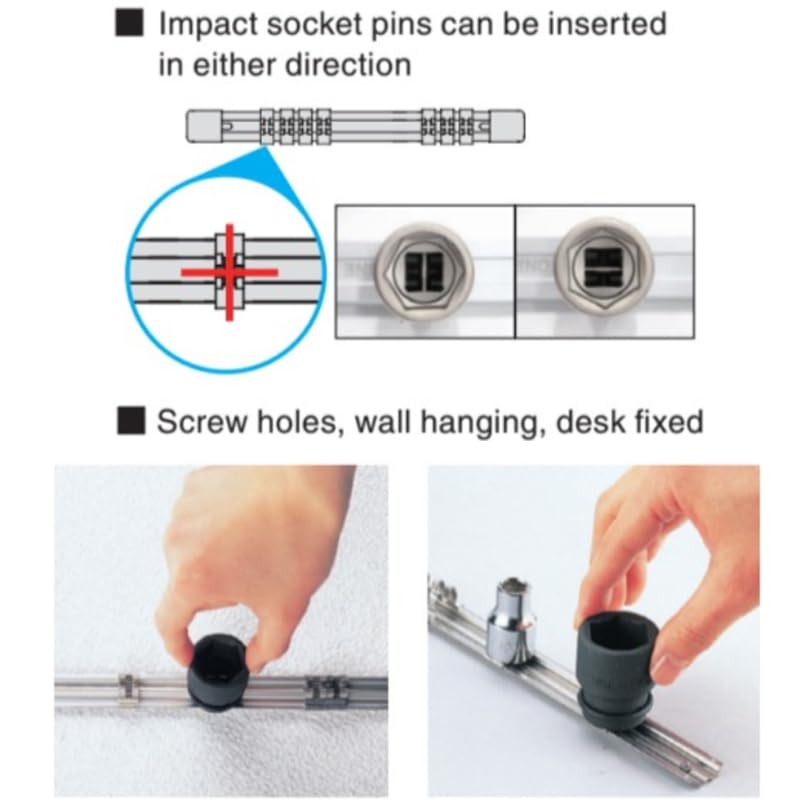 ■ Impact socket pins can be inserted in either direction

■ Screw holes, wall hanging, desk fixed