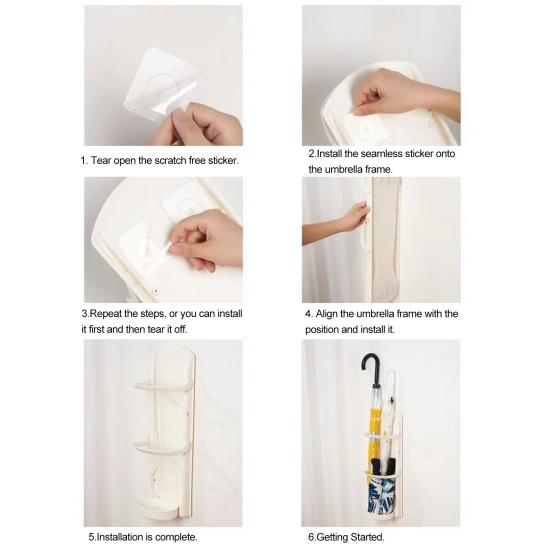 1. Tear open the scratch free sticker.

2.Install the seamless sticker onto the umbrella frame.

3.Repeat the steps, or you can install it first and then tear it off.

4. Align the umbrella frame with the position and install it.

5.Installation is complete.

6.Getting Started.