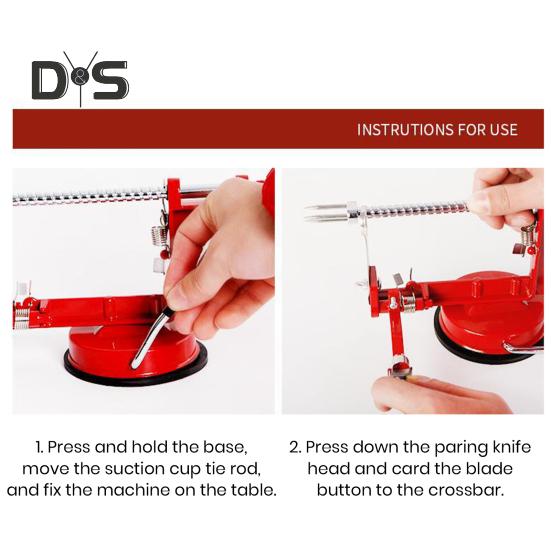 D&S

INSTRUTIONS FOR USE

1. Press and hold the base, move the suction cup tie rod, and fix the machine on the table.

2. Press down the paring knife head and card the blade button to the crossbar.