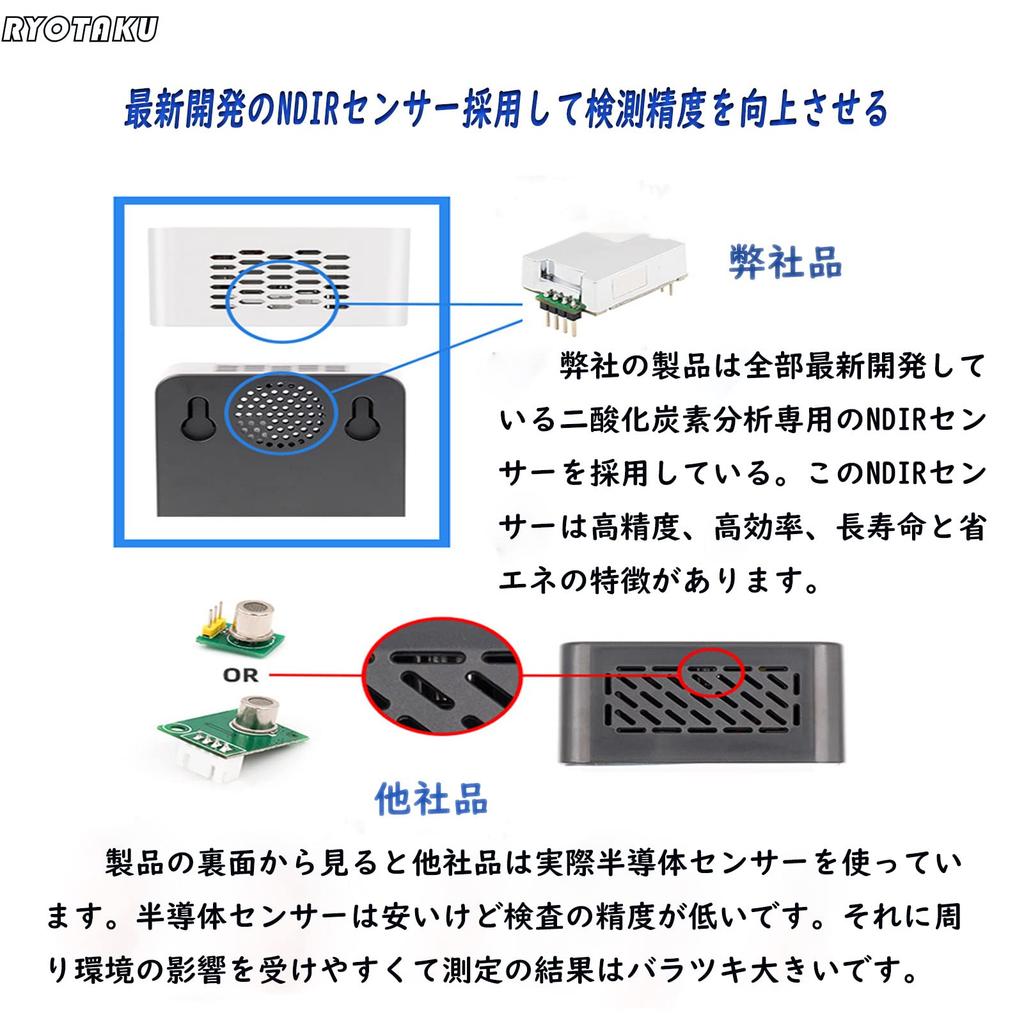 RYOTAKU

最新開発のNDIRセンサー採用して検測精度を向上させる

弊社品

弊社の製品は全部最新開発している二酸化炭素分析専用のNDIRセンサーを採用している。このNDIRセンサーは高精度、高効率、長寿命と省エネの特徴があります。

OR

他社品

製品の裏面から見ると他社品は実際半導体センサーを使っています。半導体センサーは安いけど検査の精度が低いです。それに周り環境の影響を受けやすくて測定の結果はバラツキ大きいです。