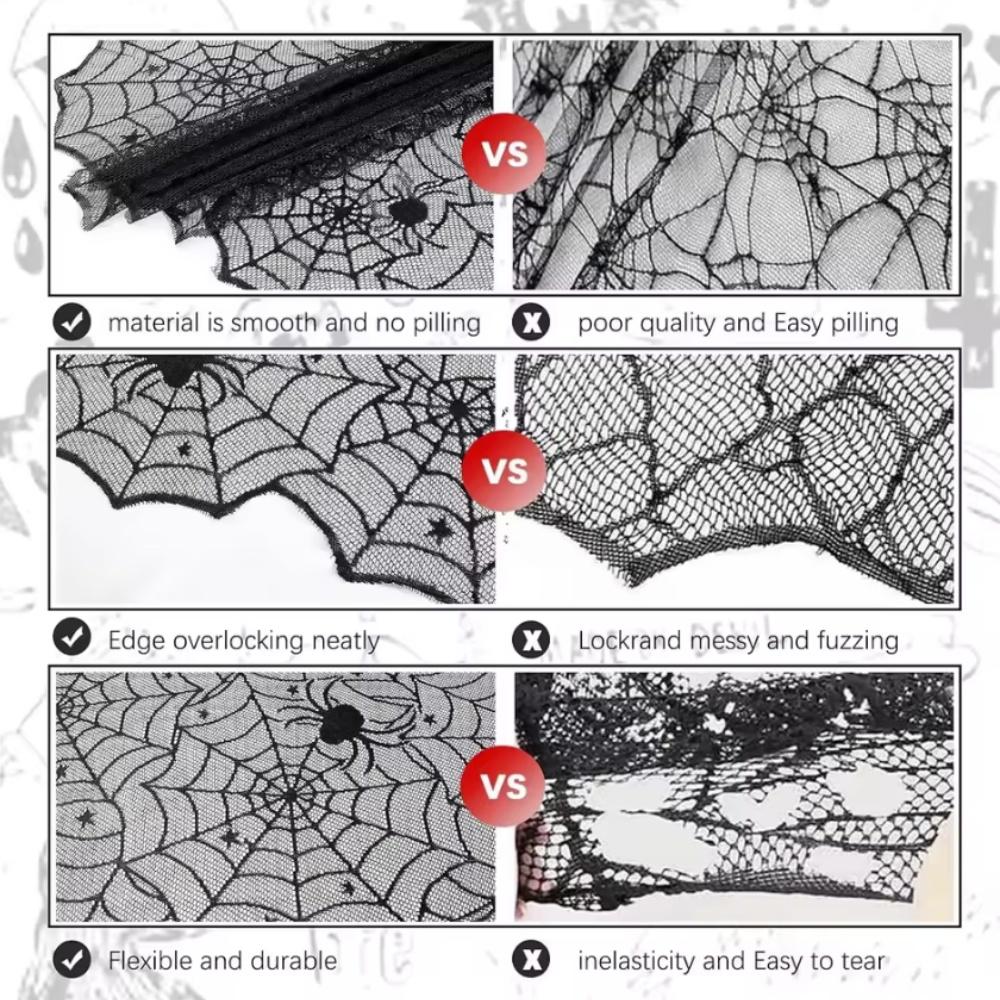 VS

material is smooth and no pilling

poor quality and Easy pilling

VS

Edge overlocking neatly

Lockrand messy and fuzzing

VS

Flexible and durable

inelasticity and Easy to tear