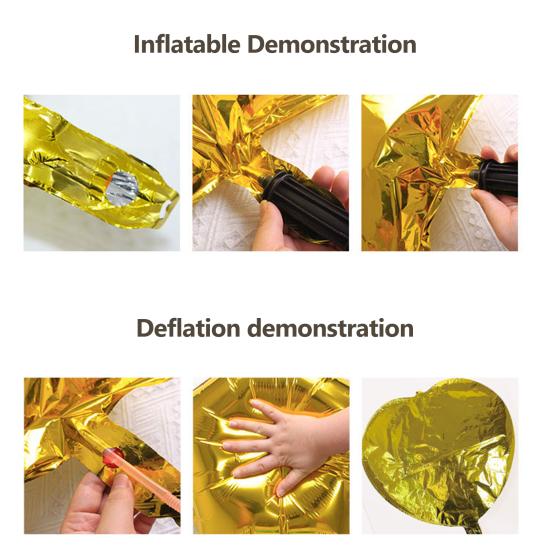 Inflatable Demonstration

Deflation demonstration