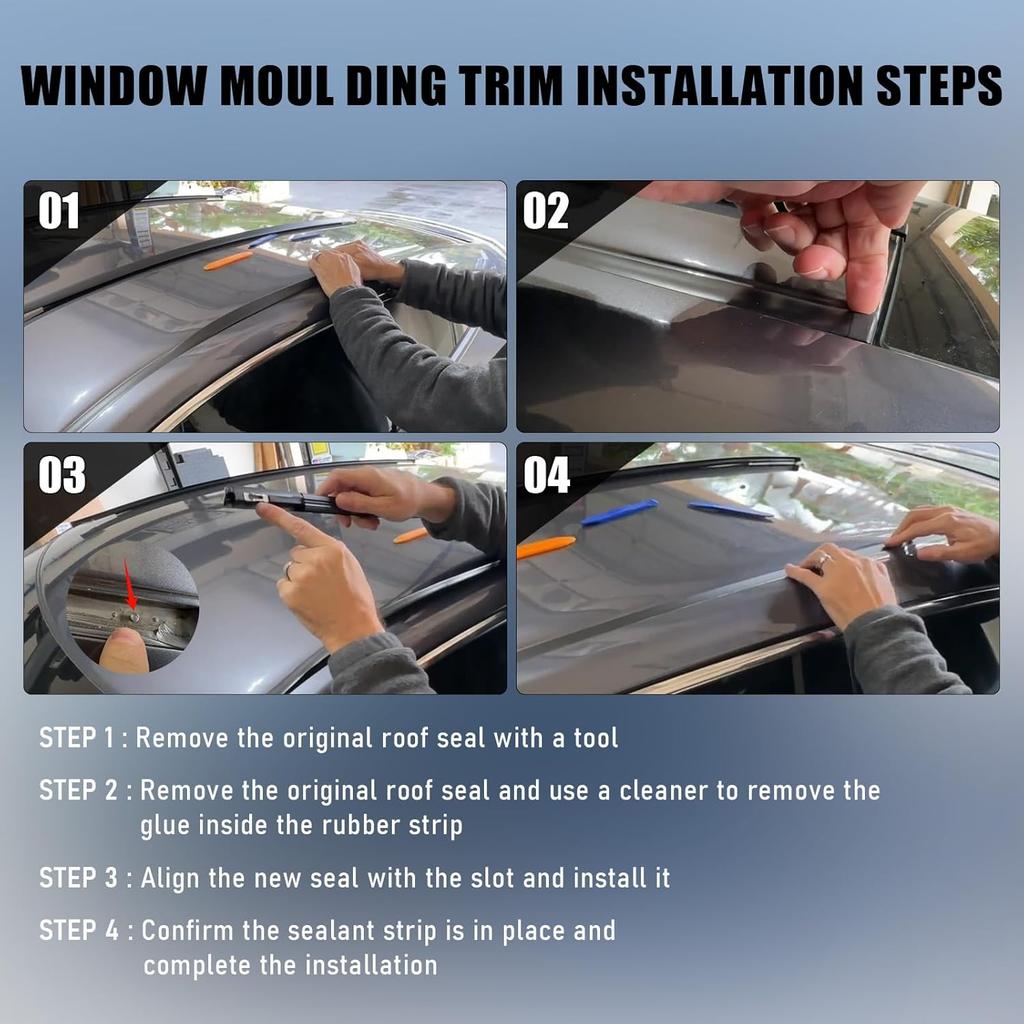 WINDOW MOUL DING TRIM INSTALLATION STEPS

01

02

03

04

STEP 1 : Remove the original roof seal with a tool

STEP 2 : Remove the original roof seal and use a cleaner to remove the glue inside the rubber strip

STEP 3 : Align the new seal with the slot and install it

STEP 4 : Confirm the sealant strip is in place and complete the installation