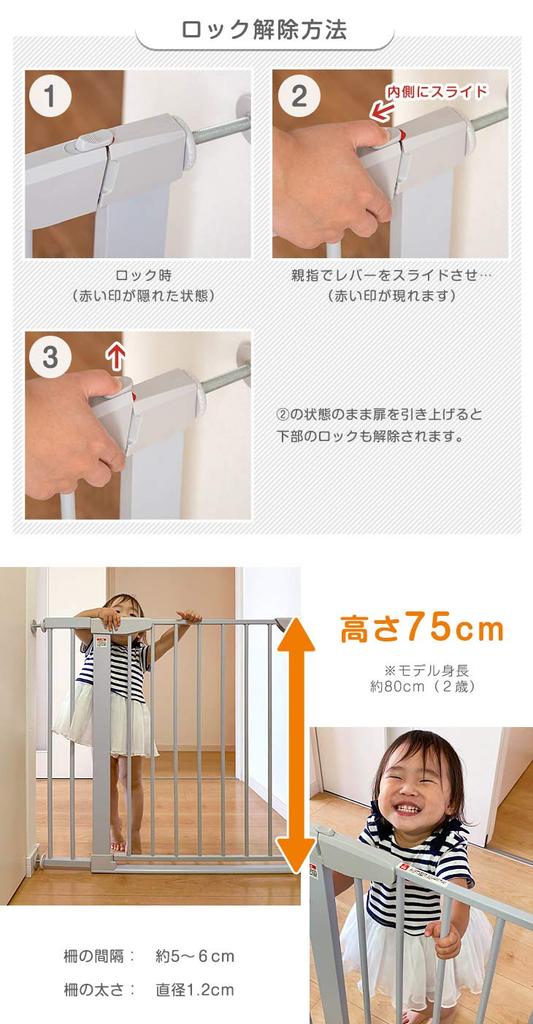 ロック解除方法

1

ロック時
（赤い印が隠れた状態）

2

内側にスライド

親指でレバーをスライドさせ…
（赤い印が現れます）

3

②の状態のまま扉を引き上げると
下部のロックも解除されます。

高さ75cm

※モデル身長
約80cm（2歳）

柵の間隔：　約5～6cm

柵の太さ：　直径1.2cm