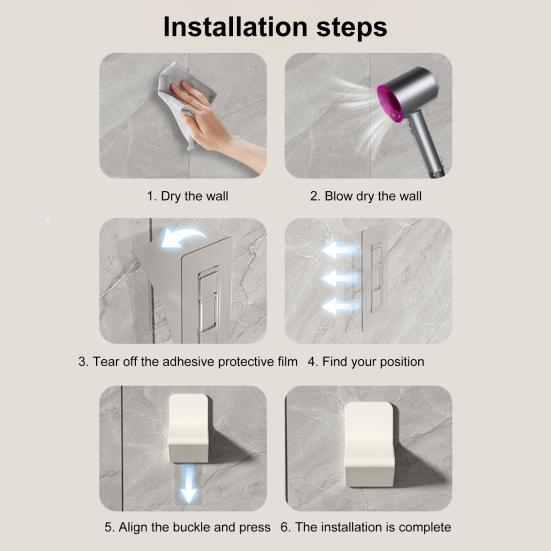 Installation steps

1. Dry the wall

2. Blow dry the wall

3. Tear off the adhesive protective film

4. Find your position

5. Align the buckle and press

6. The installation is complete