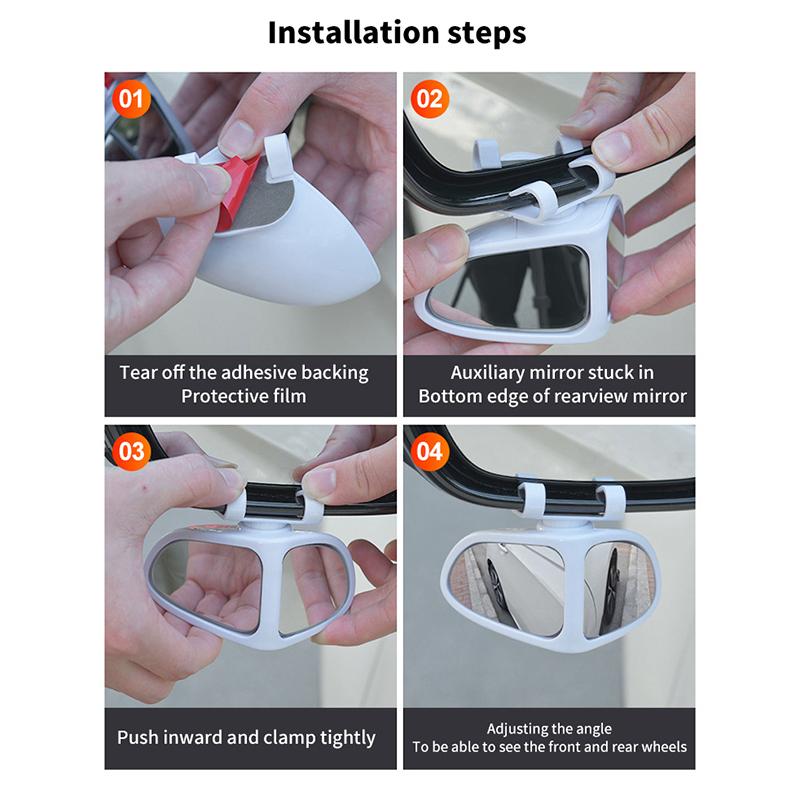 Installation steps

01

Tear off the adhesive backing
Protective film

02

Auxiliary mirror stuck in
Bottom edge of rearview mirror

03

Push inward and clamp tightly

04

Adjusting the angle
To be able to see the front and rear wheels