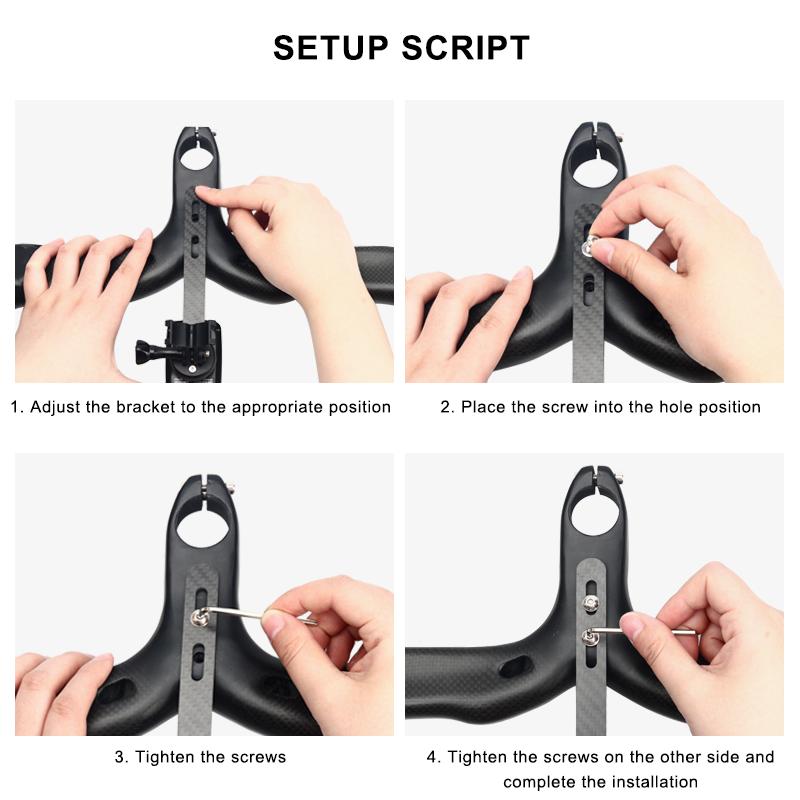 SETUP SCRIPT

1. Adjust the bracket to the appropriate position

2. Place the screw into the hole position

3. Tighten the screws

4. Tighten the screws on the other side and complete the installation