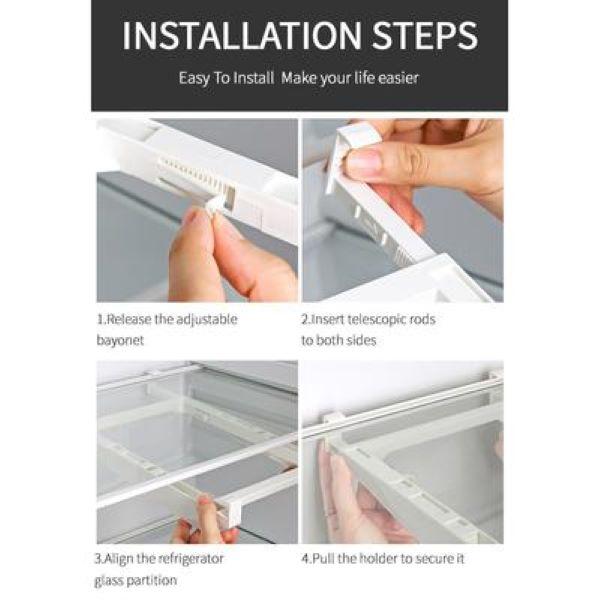 INSTALLATION STEPS

Easy To Install  Make your life easier

1.Release the adjustable bayonet

2.Insert telescopic rods to both sides

3.Align the refrigerator glass partition

4.Pull the holder to secure it