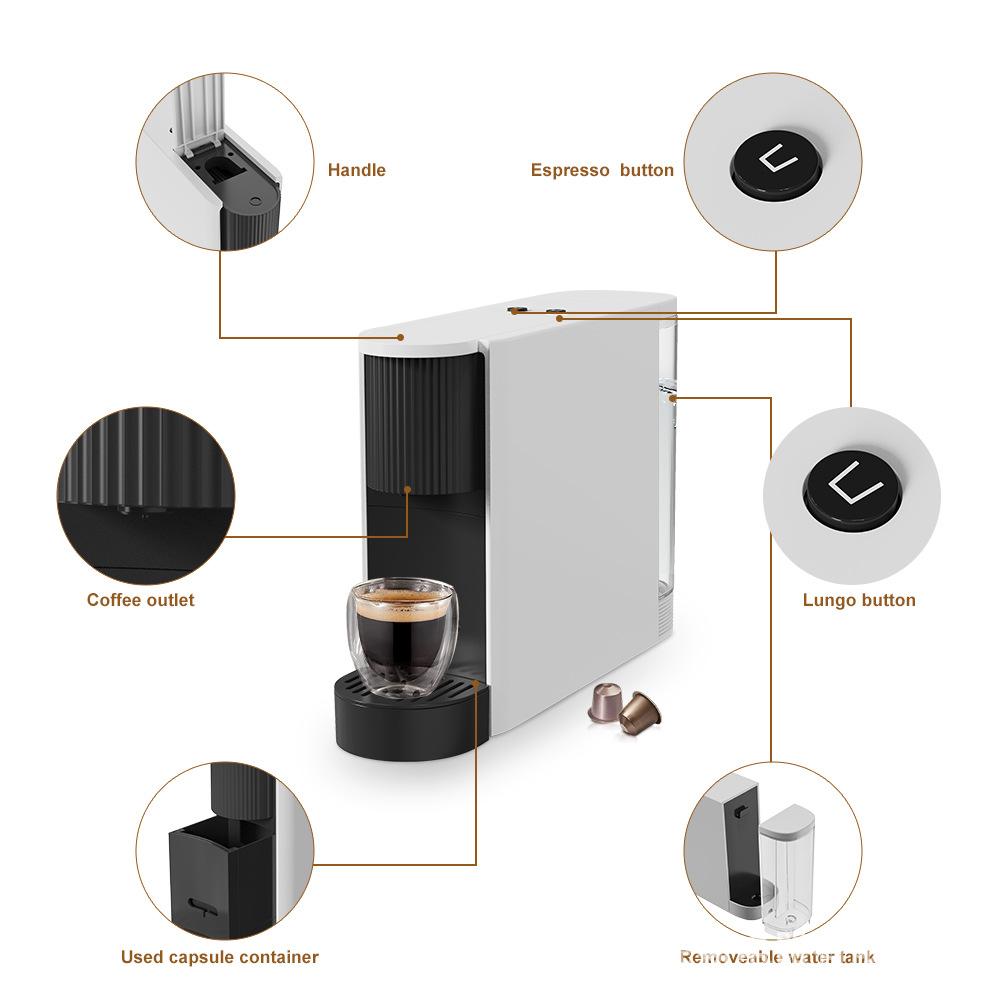 Handle

Espresso button

Coffee outlet

Lungo button

Used capsule container

Removeable water tank