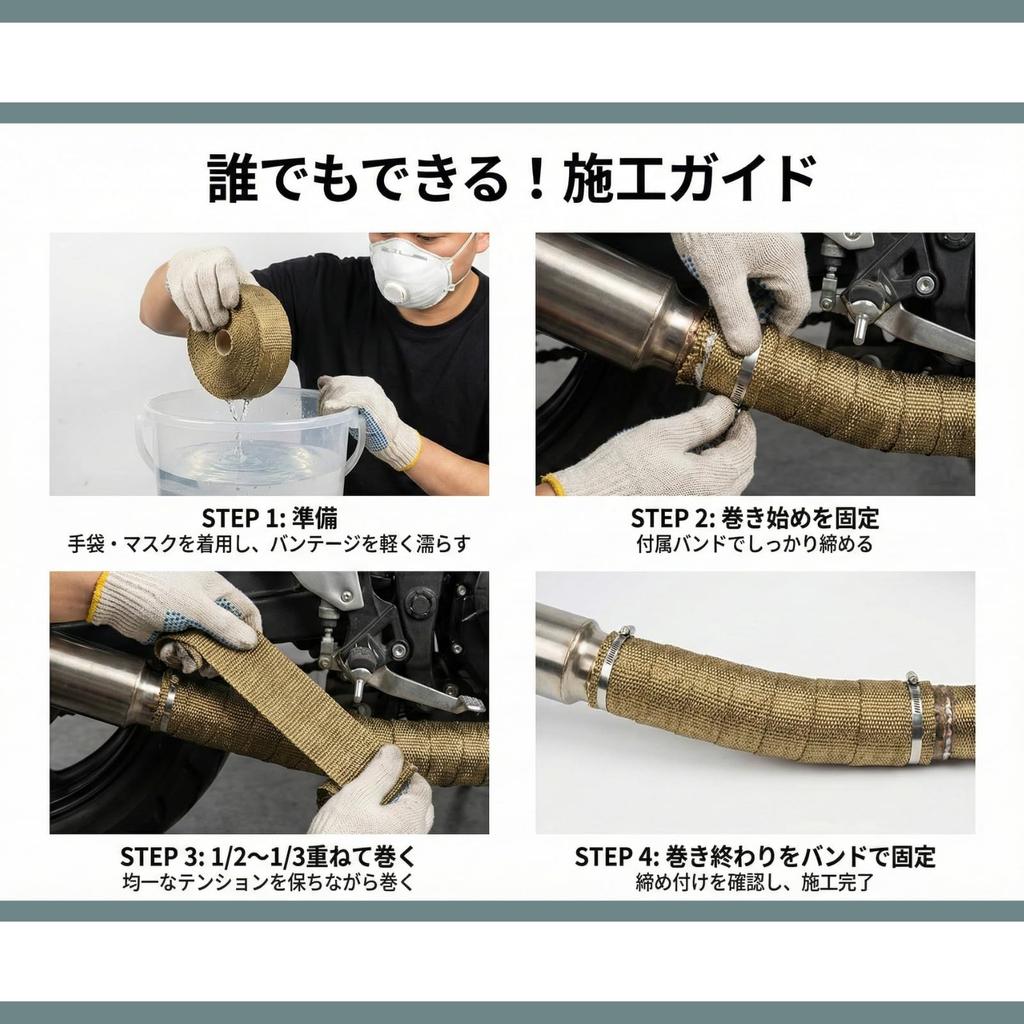 誰でもできる！施工ガイド

STEP 1: 準備
手袋・マスクを着用し、バンテージを軽く濡らす

STEP 2: 巻き始めを固定
付属バンドでしっかり締める

STEP 3: 1/2〜1/3重ねて巻く
均一なテンションを保ちながら巻く

STEP 4: 巻き終わりをバンドで固定
締め付けを確認し、施工完了