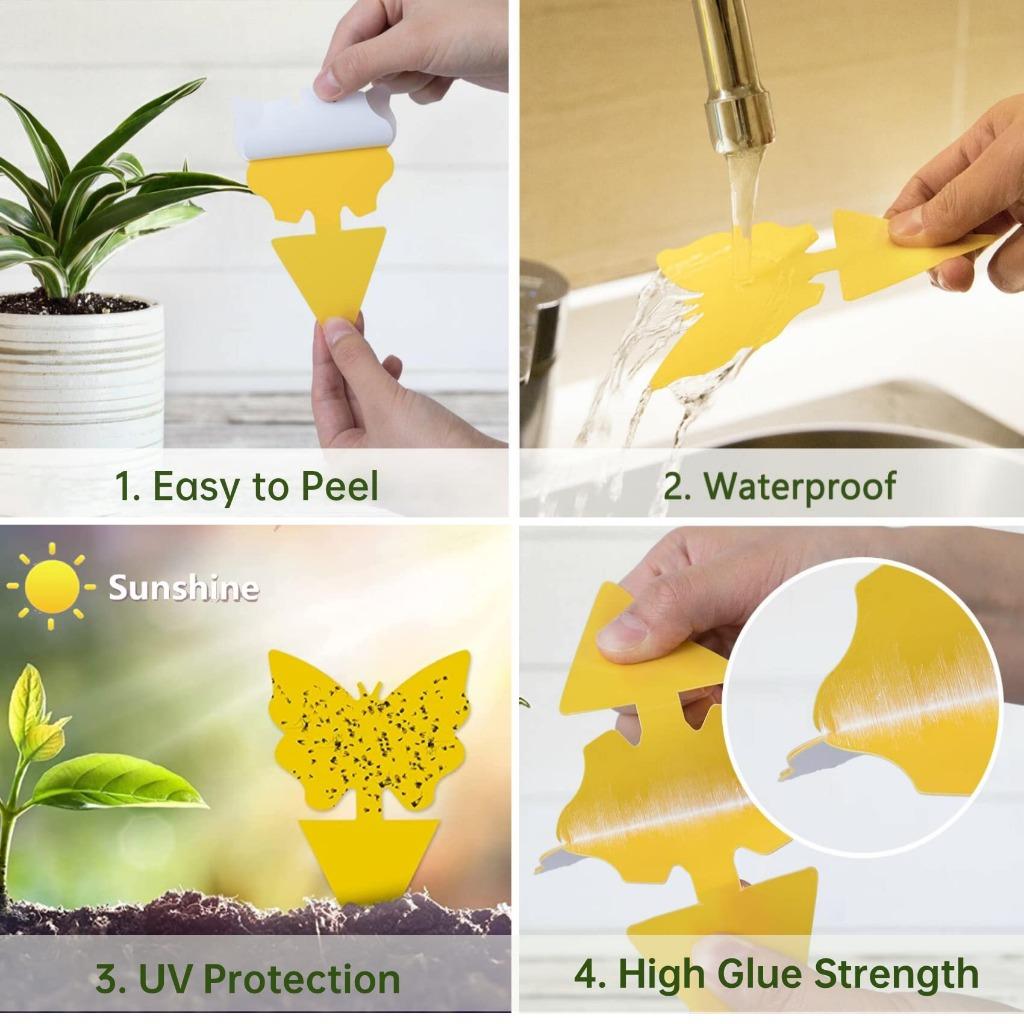 1. Easy to Peel

2. Waterproof

Sunshine

3. UV Protection

4. High Glue Strength