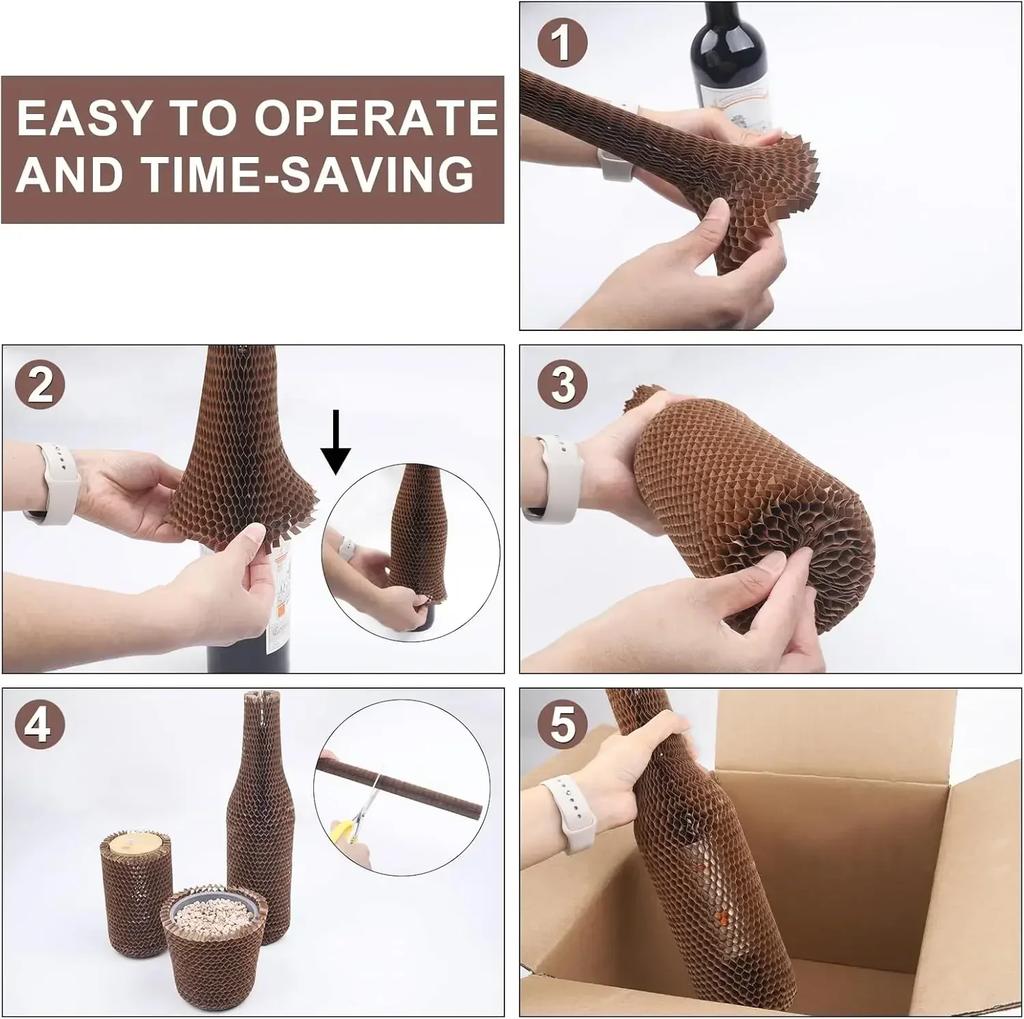 EASY TO OPERATE AND TIME-SAVING

1

2

3

4

5