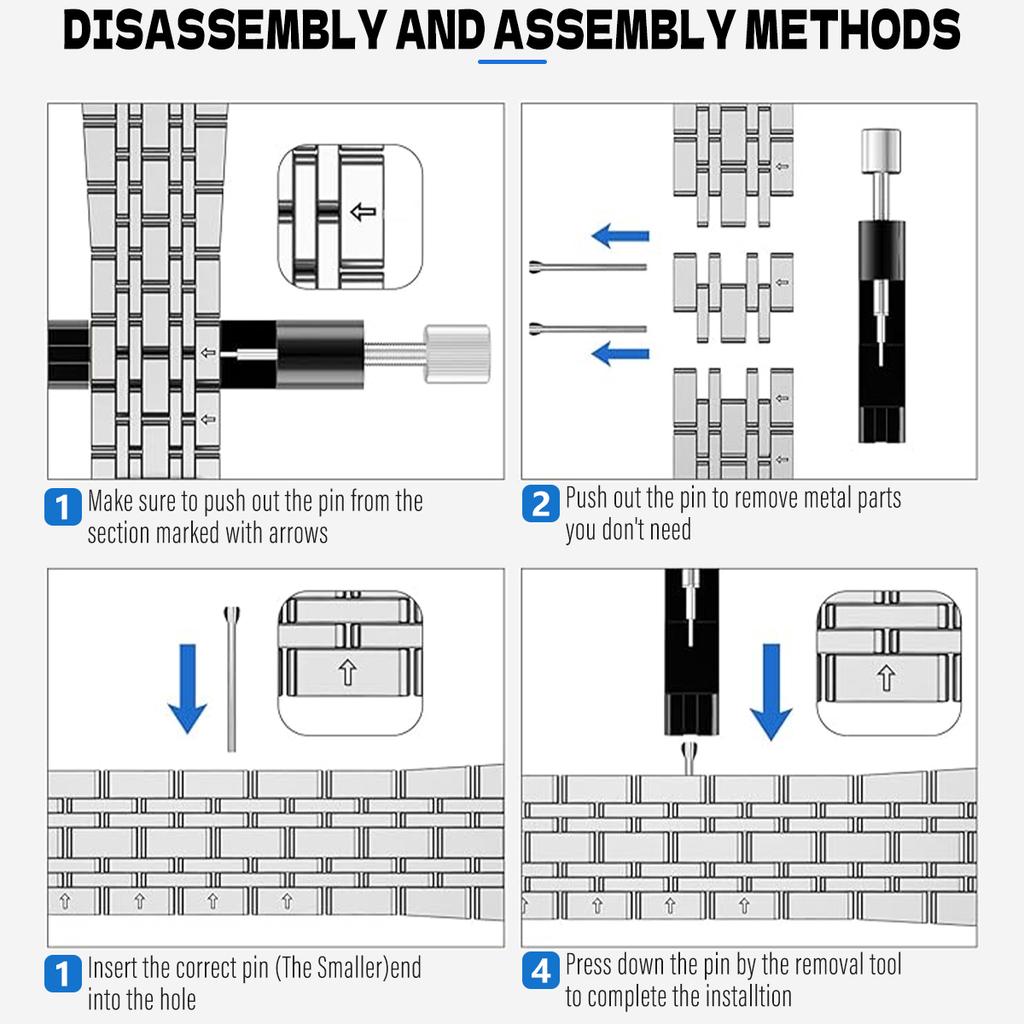 DISASSEMBLY AND ASSEMBLY METHODS

1 Make sure to push out the pin from the section marked with arrows

2 Push out the pin to remove metal parts you don't need

1 Insert the correct pin (The Smaller)end into the hole

4 Press down the pin by the removal tool to complete the installtion