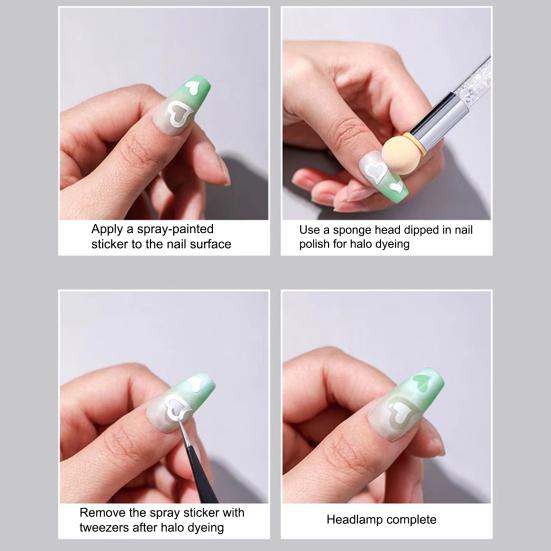 Apply a spray-painted sticker to the nail surface

Use a sponge head dipped in nail polish for halo dyeing

Remove the spray sticker with tweezers after halo dyeing

Headlamp complete