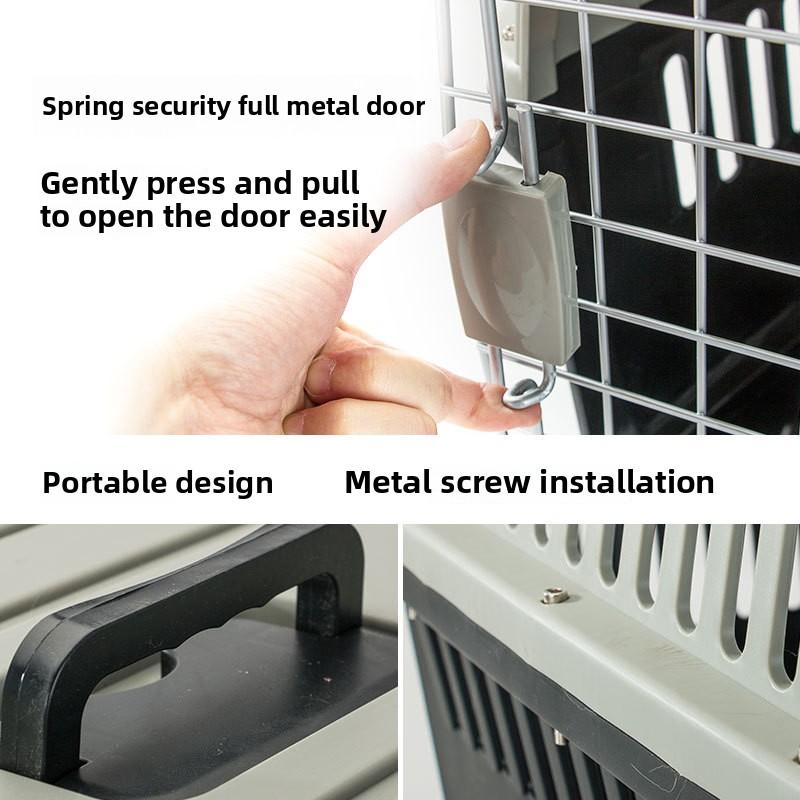 Spring security full metal door

Gently press and pull to open the door easily

Portable design

Metal screw installation