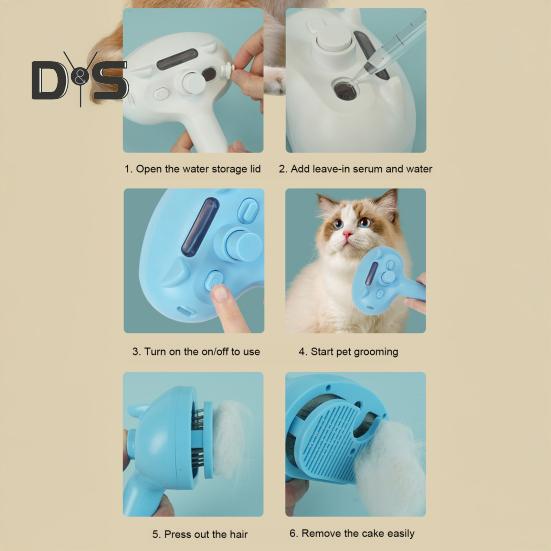 D&S

1. Open the water storage lid

2. Add leave-in serum and water

3. Turn on the on/off to use

4. Start pet grooming

5. Press out the hair

6. Remove the cake easily