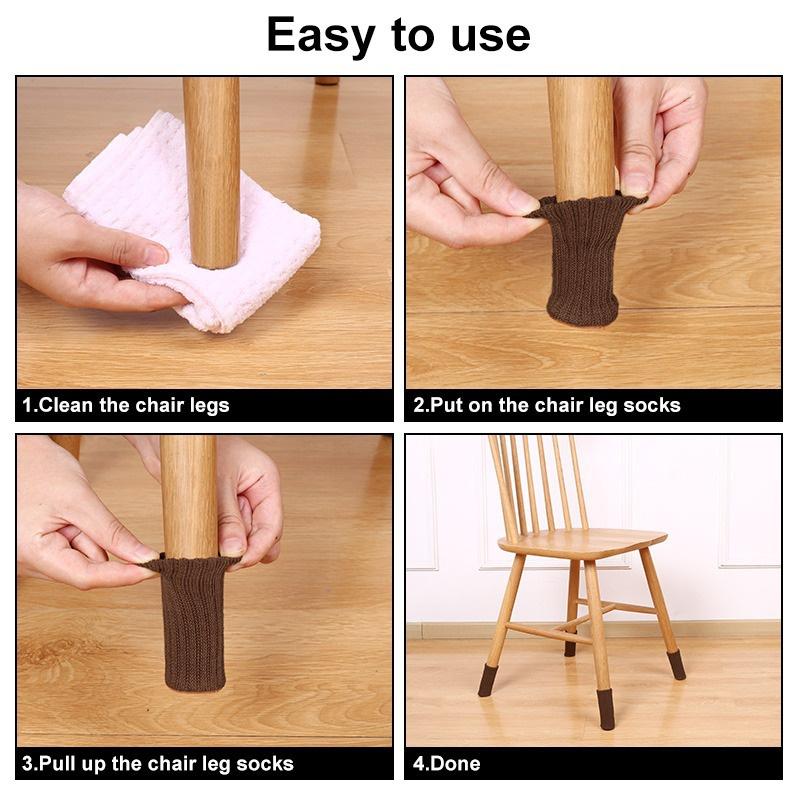 Easy to use

1.Clean the chair legs

2.Put on the chair leg socks

3.Pull up the chair leg socks

4.Done