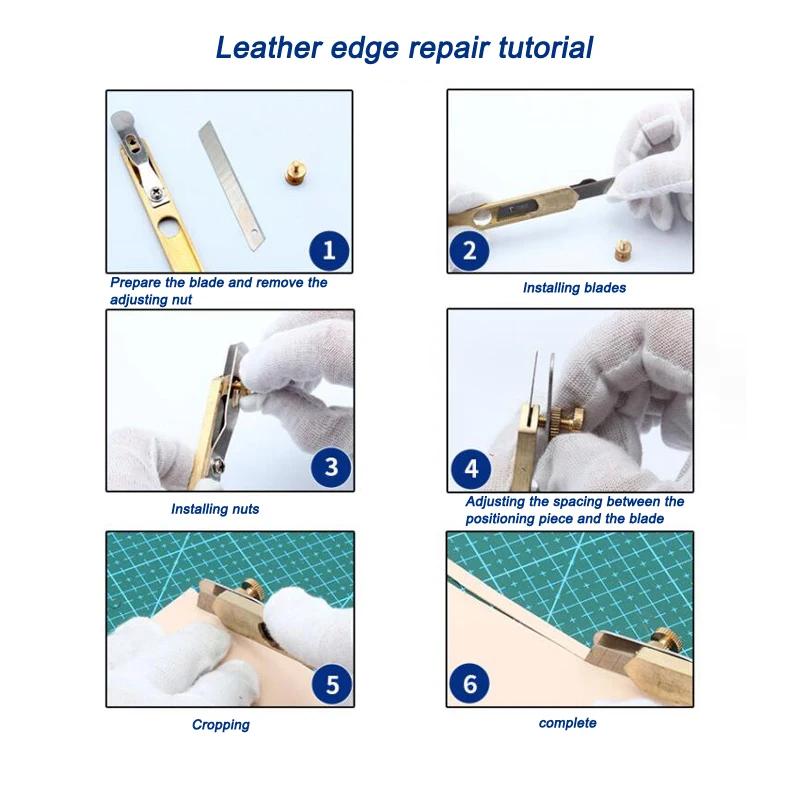 Leather edge repair tutorial

1

Prepare the blade and remove the adjusting nut

2

Installing blades

3

Installing nuts

4

Adjusting the spacing between the positioning piece and the blade

5

Cropping

6

complete