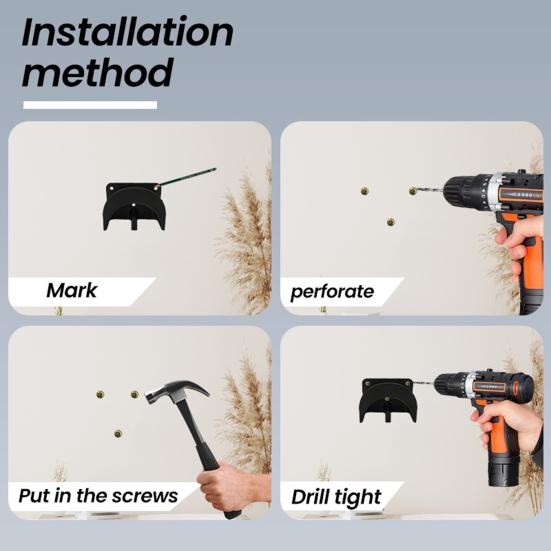 Installation method

Mark

perforate

Put in the screws

Drill tight