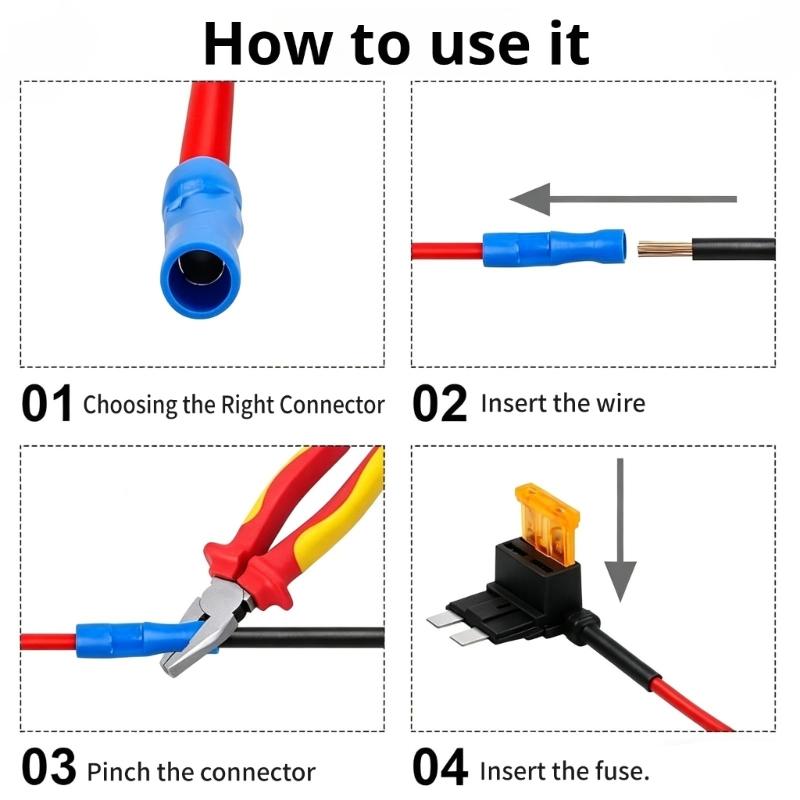 How to use it

01 Choosing the Right Connector

02 Insert the wire

03 Pinch the connector

04 Insert the fuse.