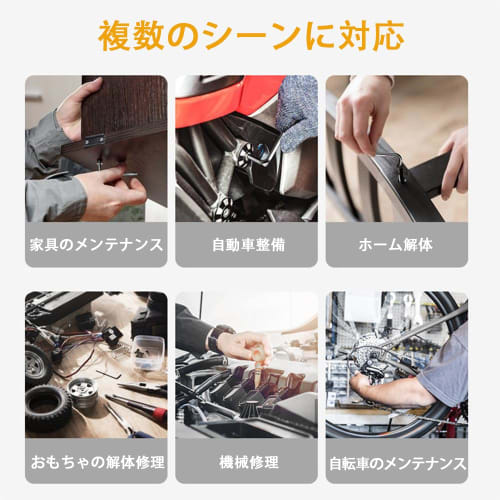 複数のシーンに対応

家具のメンテナンス

自動車整備

ホーム解体

おもちゃの解体修理

機械修理

自転車のメンテナンス