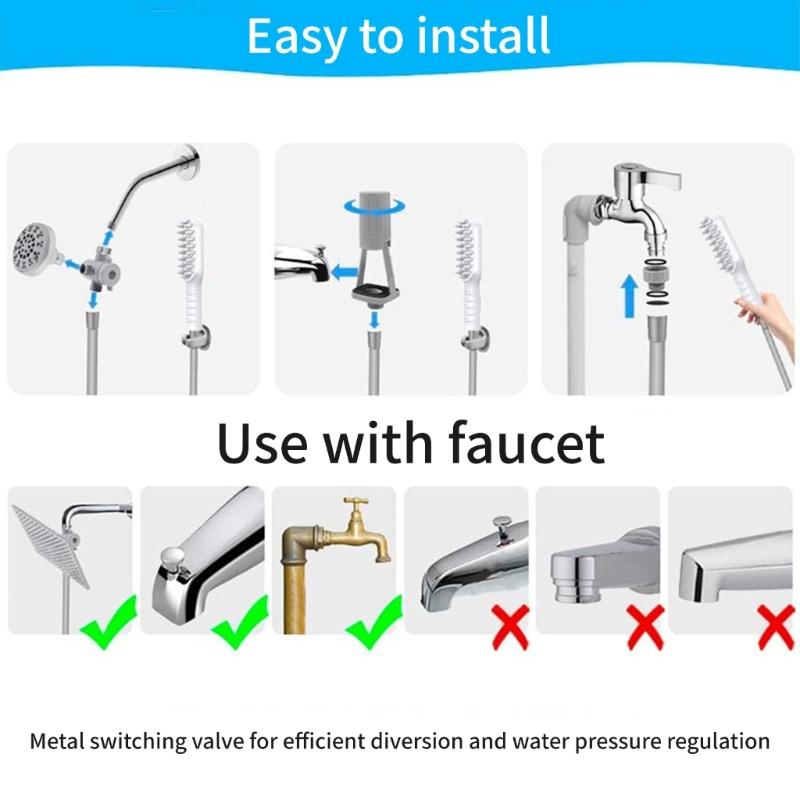 Easy to install

Use with faucet

Metal switching valve for efficient diversion and water pressure regulation