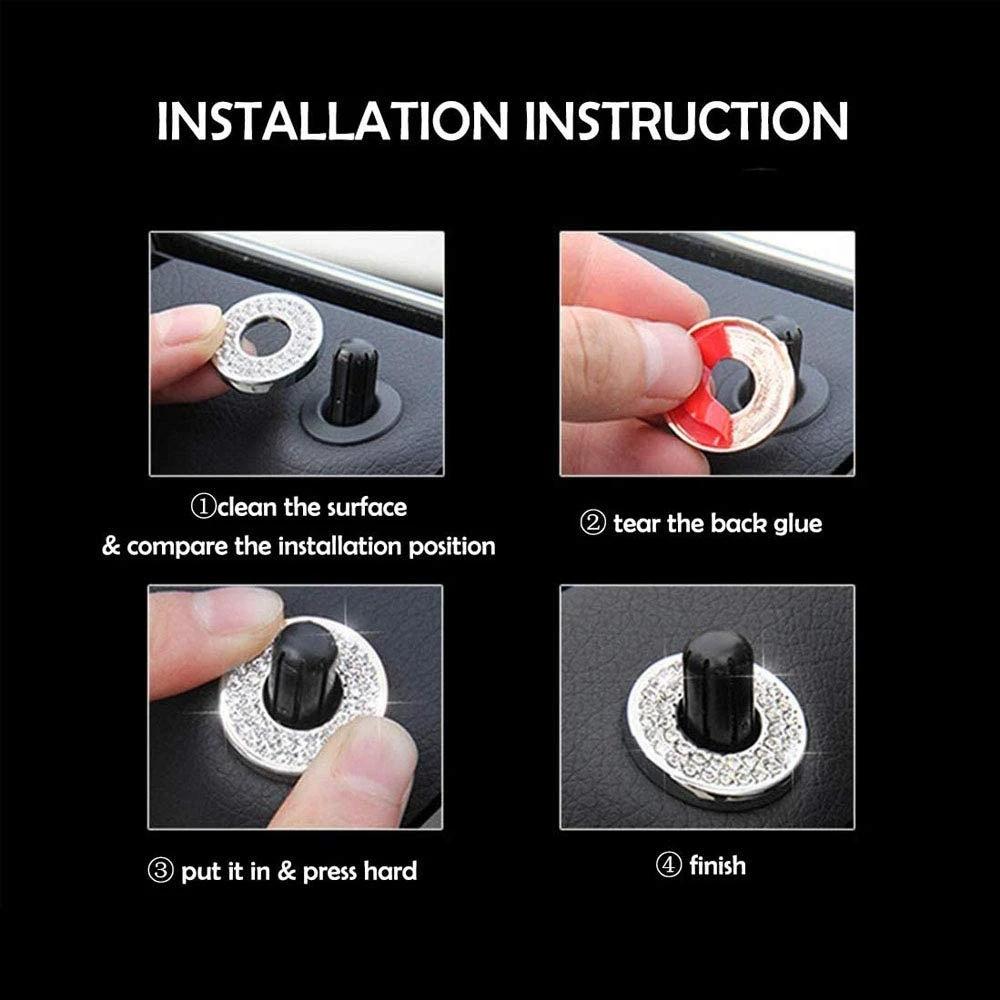 INSTALLATION INSTRUCTION

①clean the surface
& compare the installation position

② tear the back glue

③ put it in & press hard

④ finish