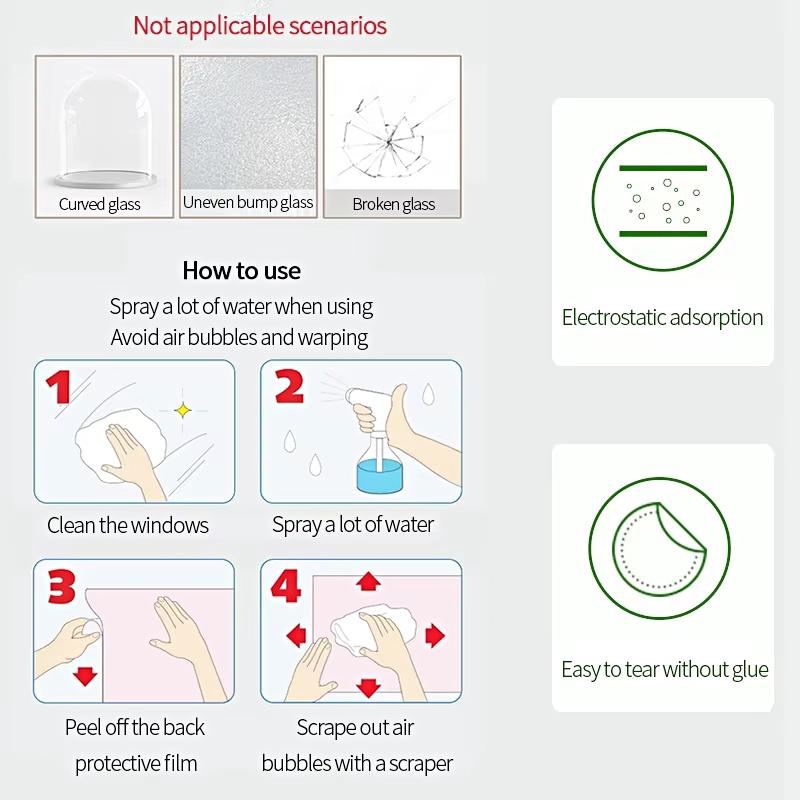 Not applicable scenarios

Curved glass

Uneven bump glass

Broken glass

How to use

Spray a lot of water when using
Avoid air bubbles and warping

1

Clean the windows

2

Spray a lot of water

3

Peel off the back protective film

4

Scrape out air bubbles with a scraper

Electrostatic adsorption

Easy to tear without glue