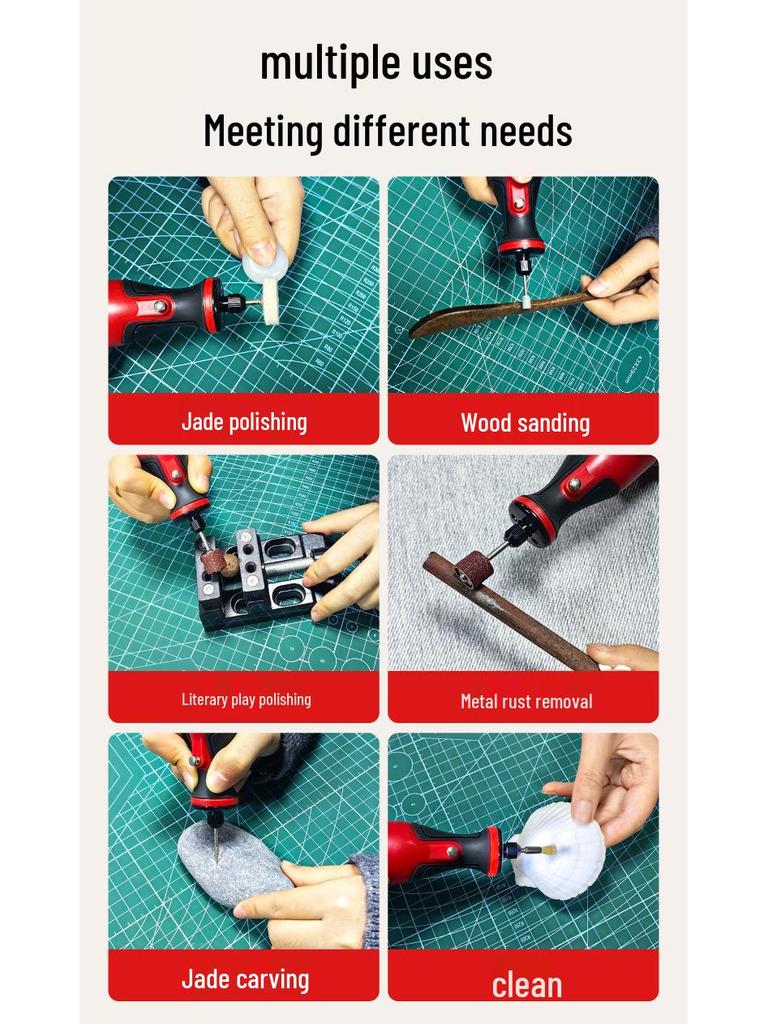 multiple uses
Meeting different needs

Jade polishing

Wood sanding

Literary play polishing

Metal rust removal

Jade carving

clean