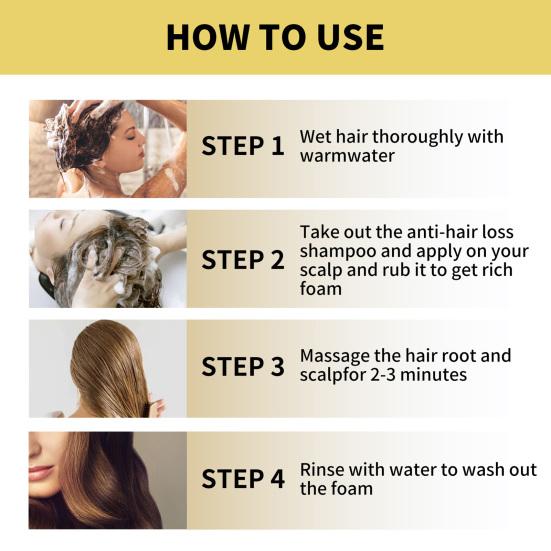 HOW TO USE

STEP 1 Wet hair thoroughly with warmwater

STEP 2 Take out the anti-hair loss shampoo and apply on your scalp and rub it to get rich foam

STEP 3 Massage the hair root and scalpfor 2-3 minutes

STEP 4 Rinse with water to wash out the foam