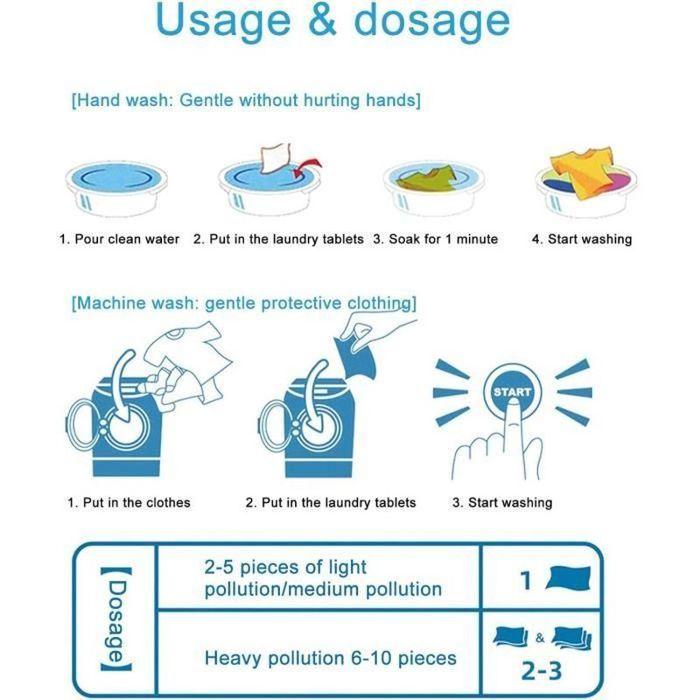 Usage & dosage

[Hand wash: Gentle without hurting hands]

1. Pour clean water
2. Put in the laundry tablets
3. Soak for 1 minute
4. Start washing

[Machine wash: gentle protective clothing]

START

1. Put in the clothes
2. Put in the laundry tablets
3. Start washing

| 【Dosage】 | 2-5 pieces of light pollution/medium pollution | 1 |
|---|---|---|
| | Heavy pollution 6-10 pieces | & 2-3 |