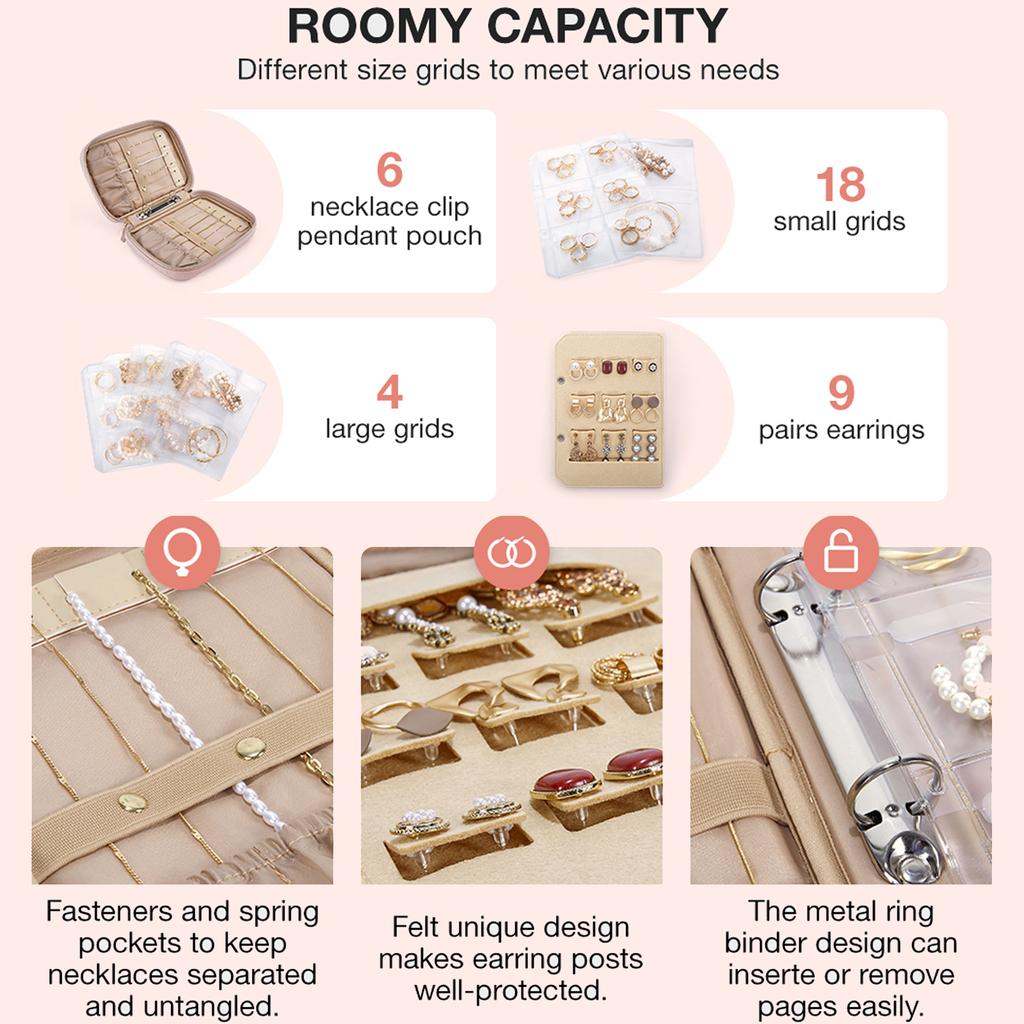 ROOMY CAPACITY

Different size grids to meet various needs

6
necklace clip
pendant pouch

18
small grids

4
large grids

9
pairs earrings

Fasteners and spring pockets to keep necklaces separated and untangled.

Felt unique design makes earring posts well-protected.

The metal ring binder design can inserte or remove pages easily.