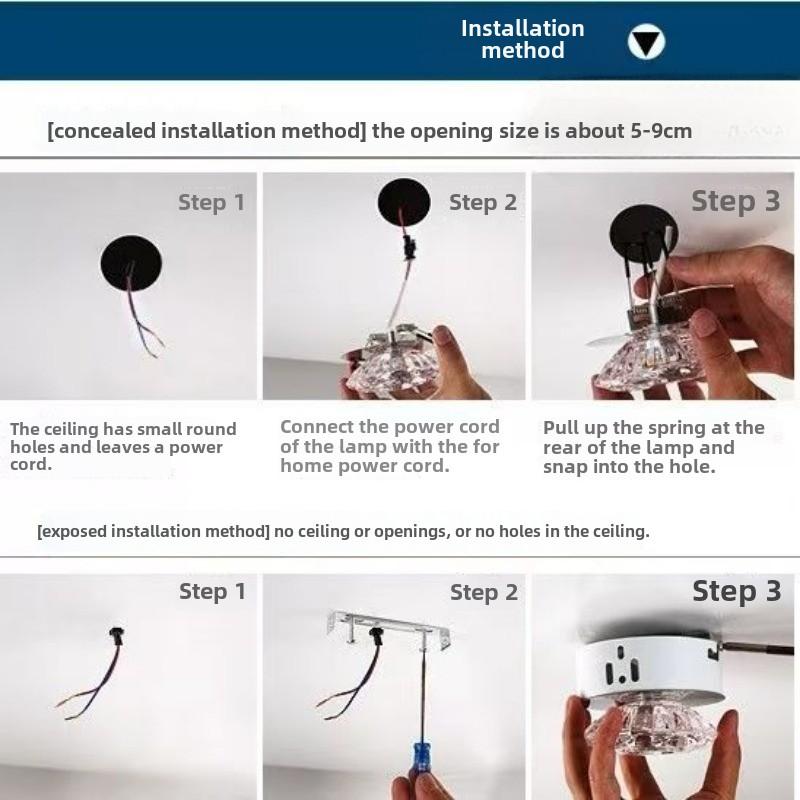 Installation method

[concealed installation method] the opening size is about 5-9cm

Step 1

Step 2

Step 3

The ceiling has small round holes and leaves a power cord.

Connect the power cord of the lamp with the for home power cord.

Pull up the spring at the rear of the lamp and snap into the hole.

[exposed installation method] no ceiling or openings, or no holes in the ceiling.

Step 1

Step 2

Step 3