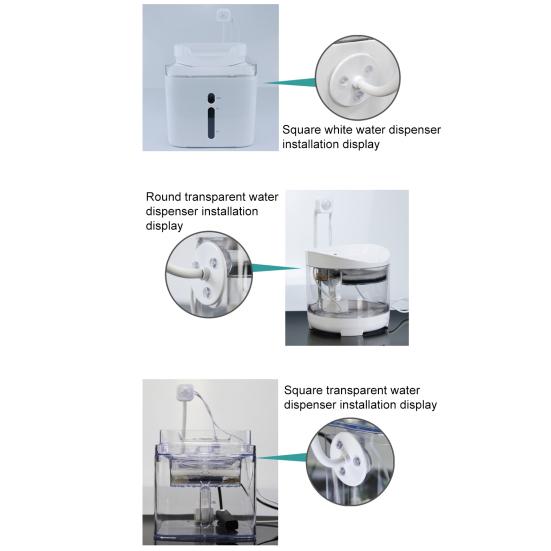 Square white water dispenser installation display

Round transparent water dispenser installation display

Square transparent water dispenser installation display