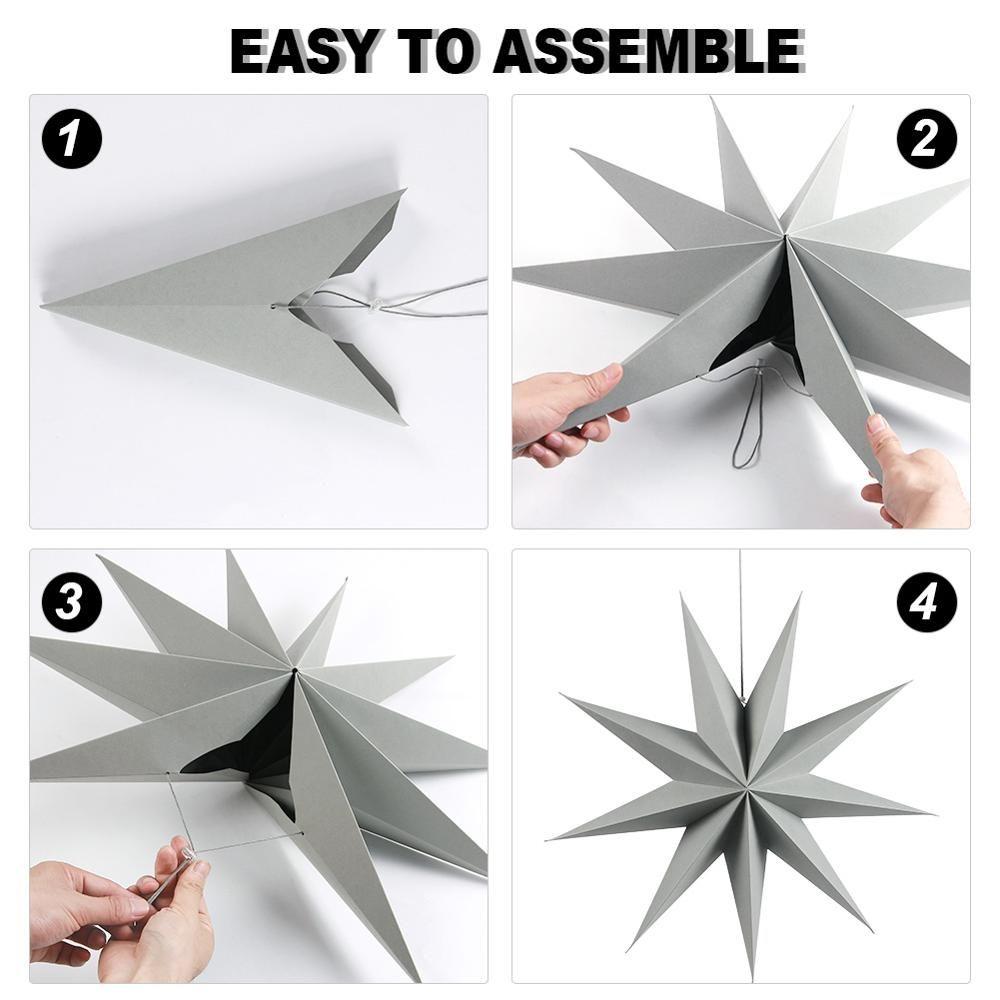 EASY TO ASSEMBLE

1

2

3

4