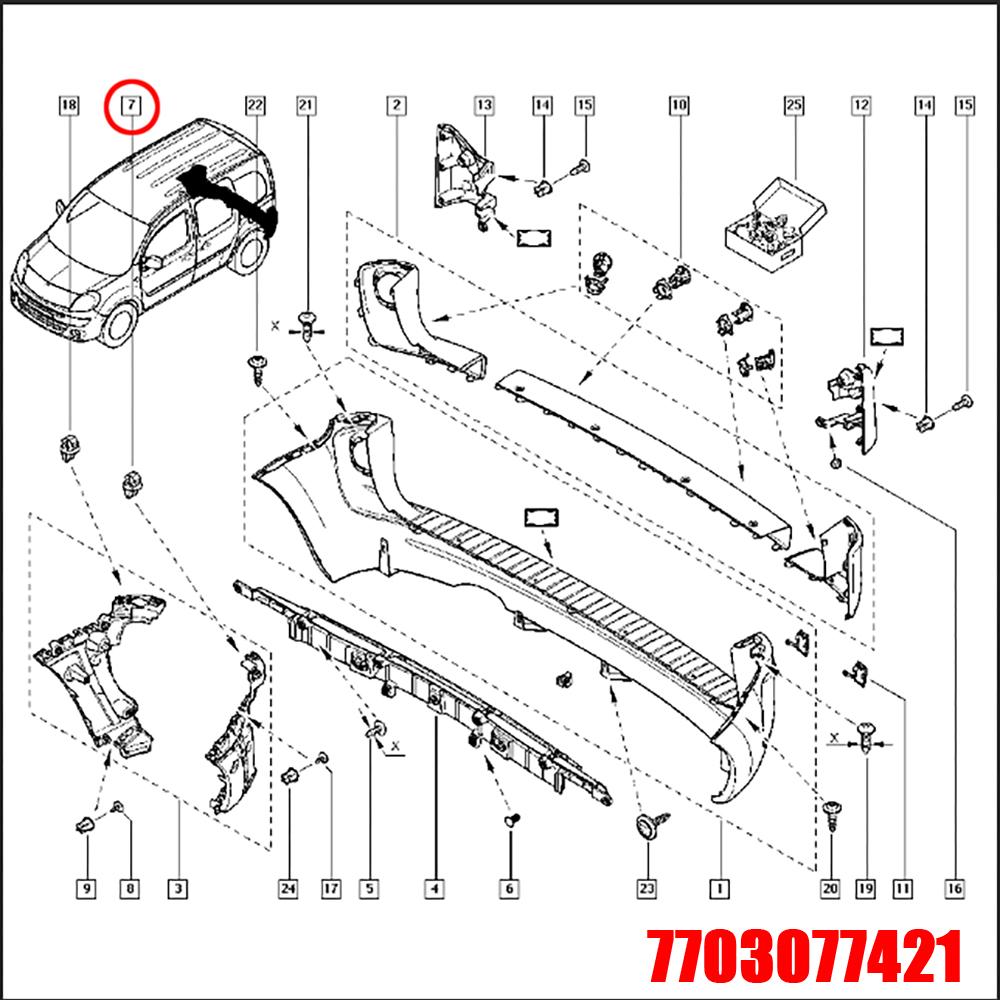 18
7
22
21
2
13
14
15
10
25
12
14
15
X
X
X
9
8
3
24
17
5
4
6
23
1
20
19
11
16
7703077421