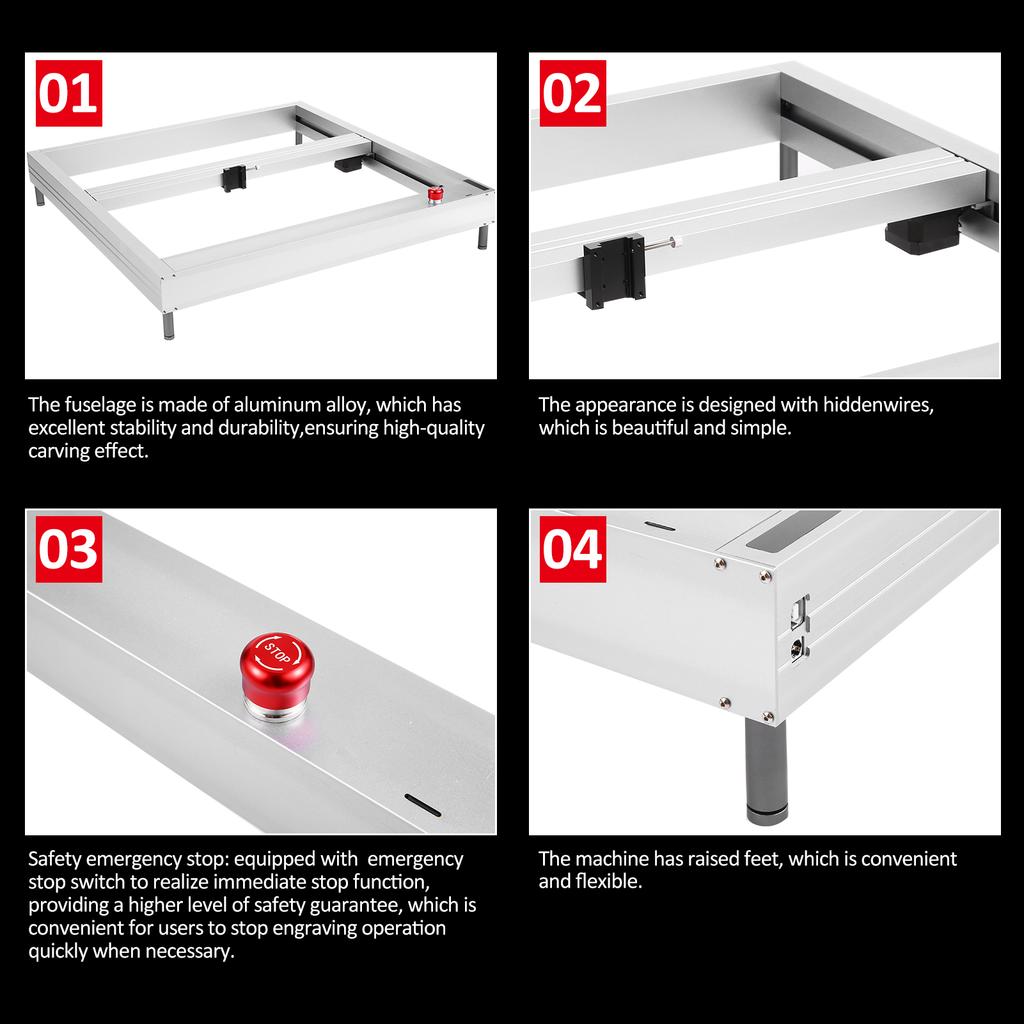 01

The fuselage is made of aluminum alloy, which has excellent stability and durability,ensuring high-quality carving effect.

02

The appearance is designed with hiddenwires, which is beautiful and simple.

03

STOP

Safety emergency stop: equipped with emergency stop switch to realize immediate stop function, providing a higher level of safety guarantee, which is convenient for users to stop engraving operation quickly when necessary.

04

The machine has raised feet, which is convenient and flexible.