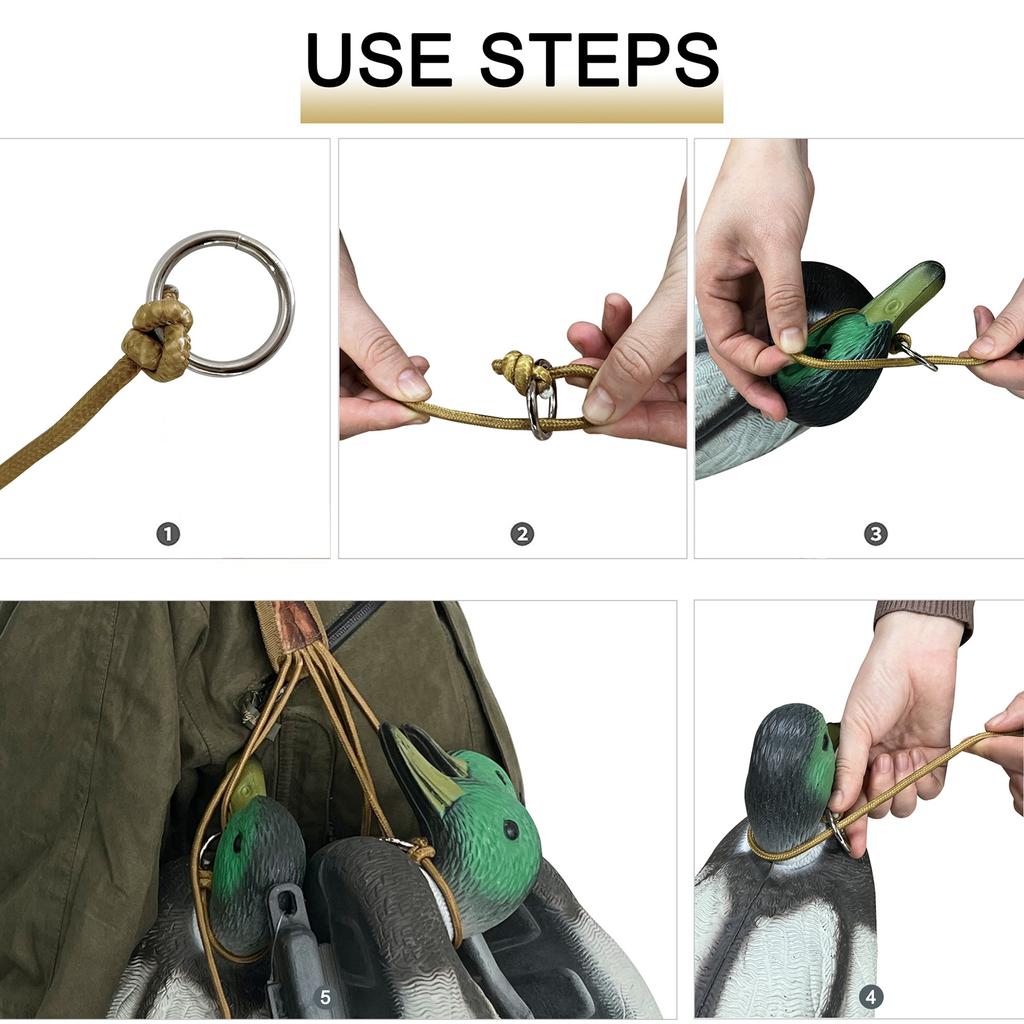 USE STEPS

1

2

3

5

4