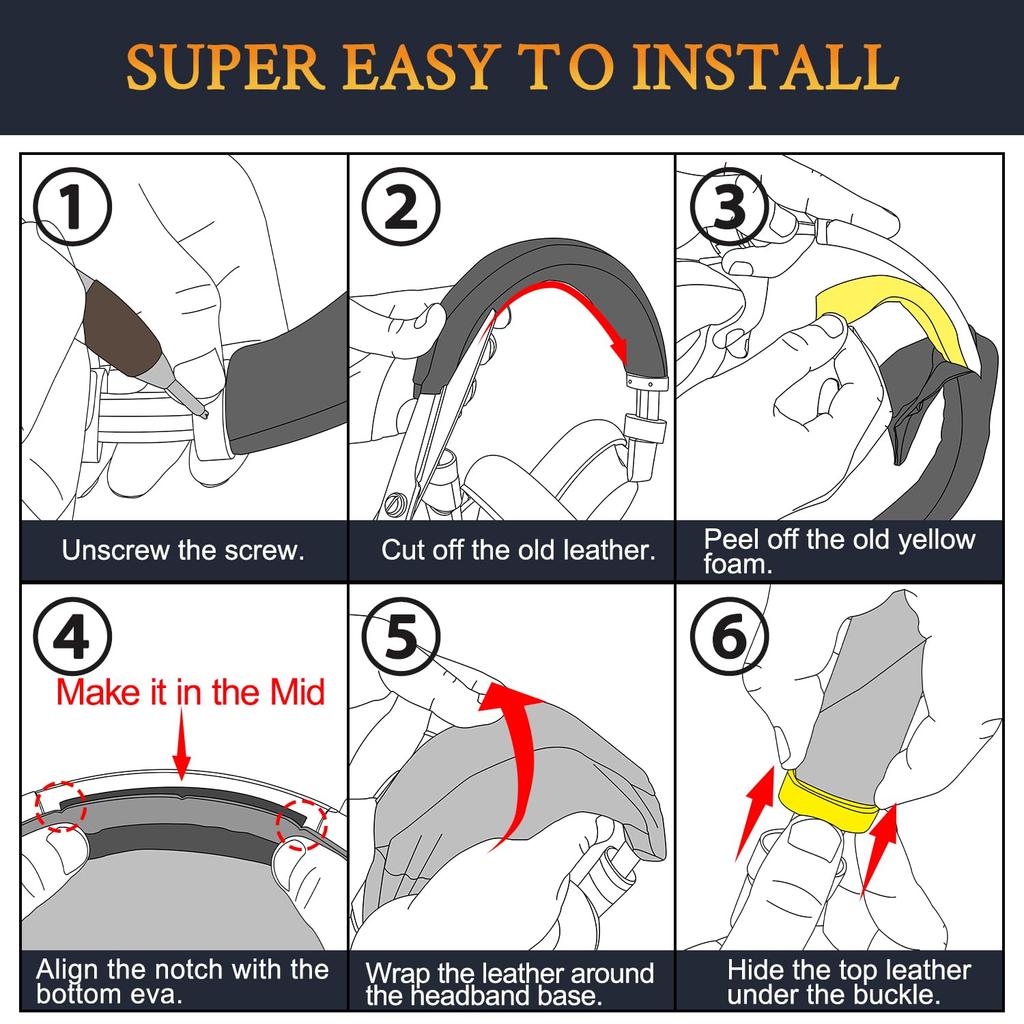 SUPER EASY TO INSTALL

1
Unscrew the screw.

2
Cut off the old leather.

3
Peel off the old yellow foam.

4
Make it in the Mid
Align the notch with the bottom eva.

5
Wrap the leather around the headband base.

6
Hide the top leather under the buckle.