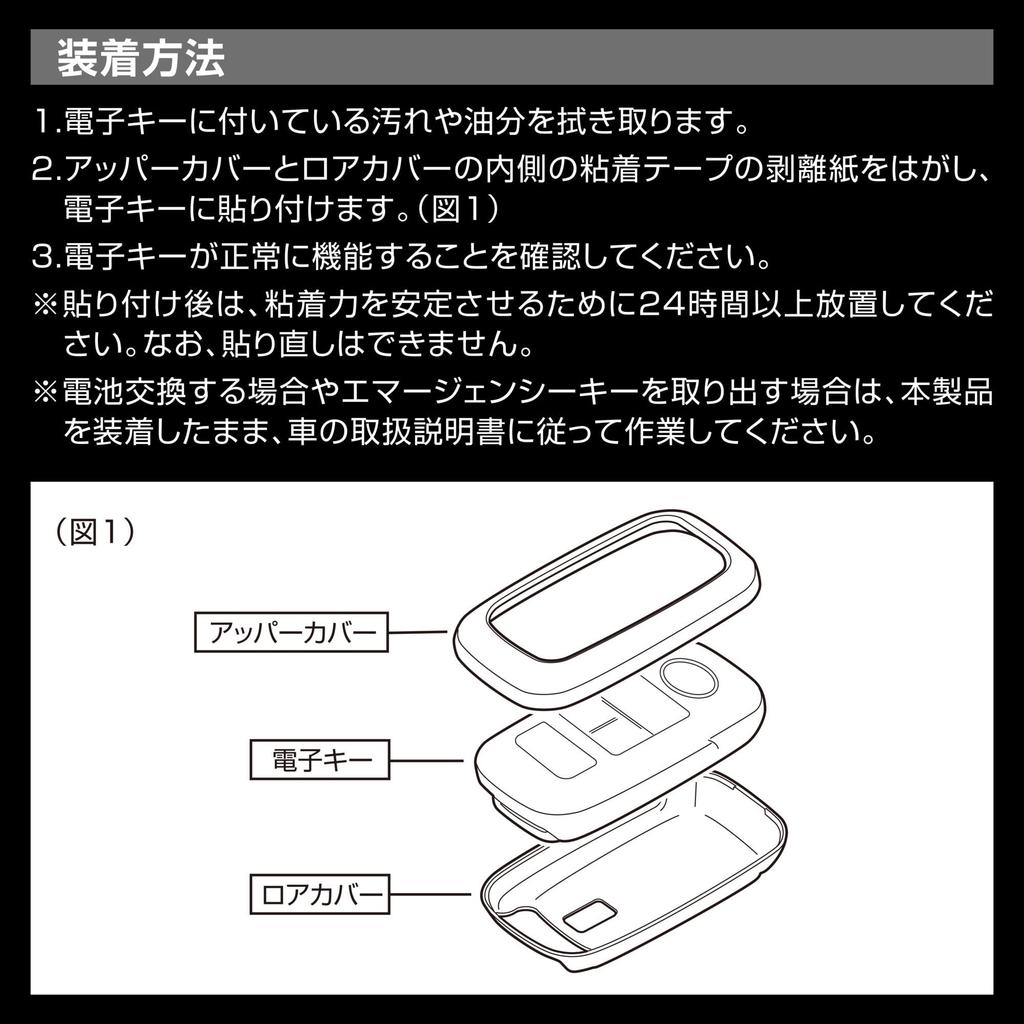 装着方法

1.電子キーに付いている汚れや油分を拭き取ります。

2.アッパーカバーとロアカバーの内側の粘着テープの剥離紙をはがし、電子キーに貼り付けます。(図1)

3.電子キーが正常に機能することを確認してください。

※貼り付け後は、粘着力を安定させるために24時間以上放置してください。なお、貼り直しはできません。

※電池交換する場合やエマージェンシーキーを取り出す場合は、本製品を装着したまま、車の取扱説明書に従って作業してください。

(図1)

アッパーカバー

電子キー

ロアカバー