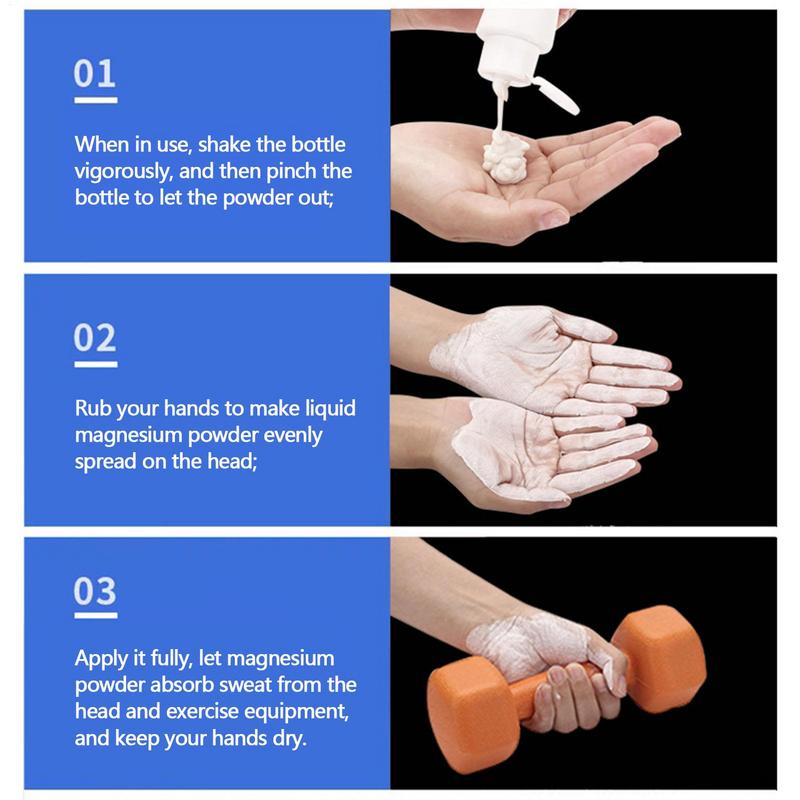 01

When in use, shake the bottle vigorously, and then pinch the bottle to let the powder out;

02

Rub your hands to make liquid magnesium powder evenly spread on the head;

03

Apply it fully, let magnesium powder absorb sweat from the head and exercise equipment, and keep your hands dry.