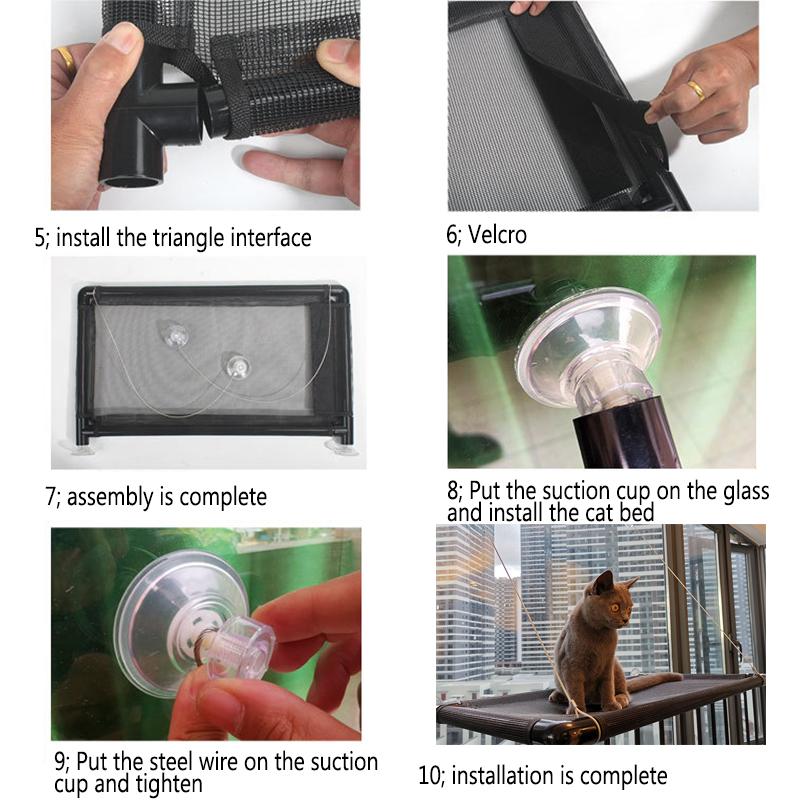 5; install the triangle interface

6; Velcro

7; assembly is complete

8; Put the suction cup on the glass and install the cat bed

9; Put the steel wire on the suction cup and tighten

10; installation is complete